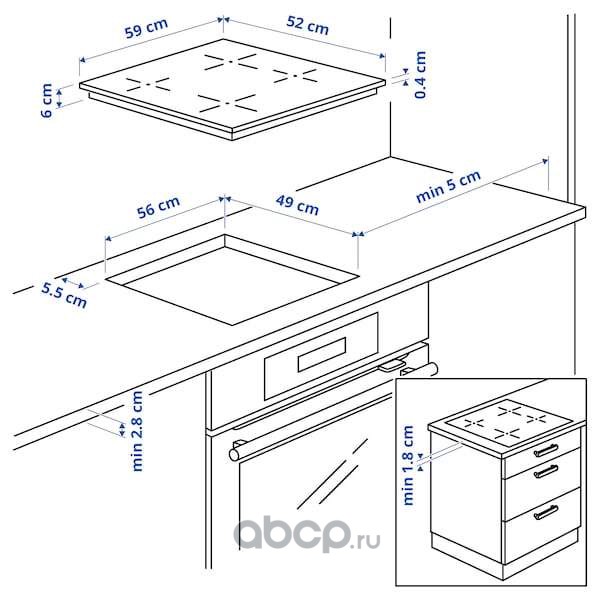 59 cm
52 cm
6 cm
0.4 cm
56 cm
49 cm
min 5 cm
5.5 cm
min 2.8 cm
min 1.8 cm
abcp.ru