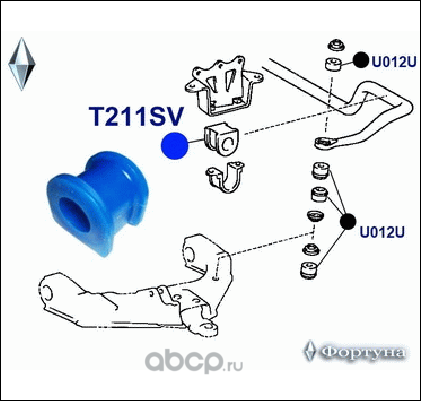 U012U
T211SV
U012U
Фортуна
abcp.ru