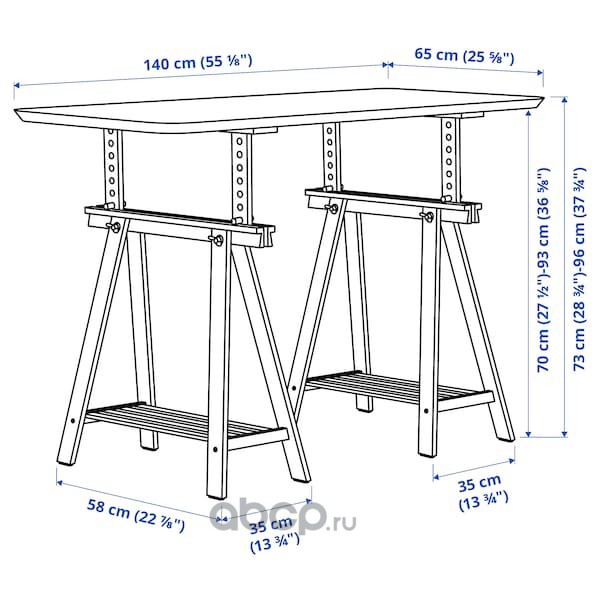 140 cm (55 ⅛")

65 cm (25 ⅝")

70 cm (27 ½")-93 cm (36 ⅝")

73 cm (28 ¾")-96 cm (37 ¾")

35 cm (13 ¾")

58 cm (22 ⅞")

35 cm (13 ¾")

abcp.ru