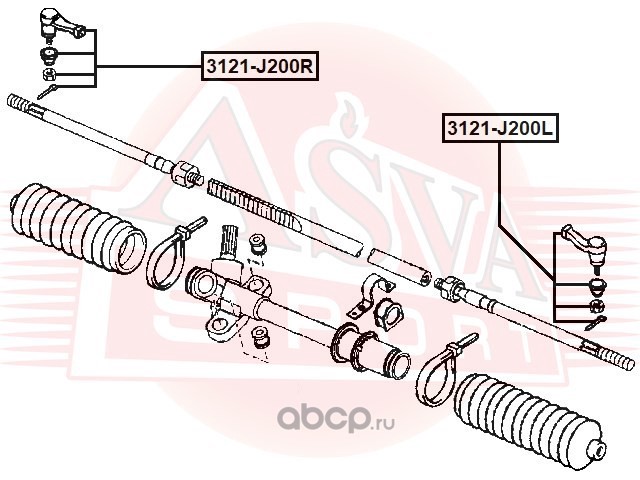 3121-J200R

3121-J200L

ASVA
SPORT

abcp.ru