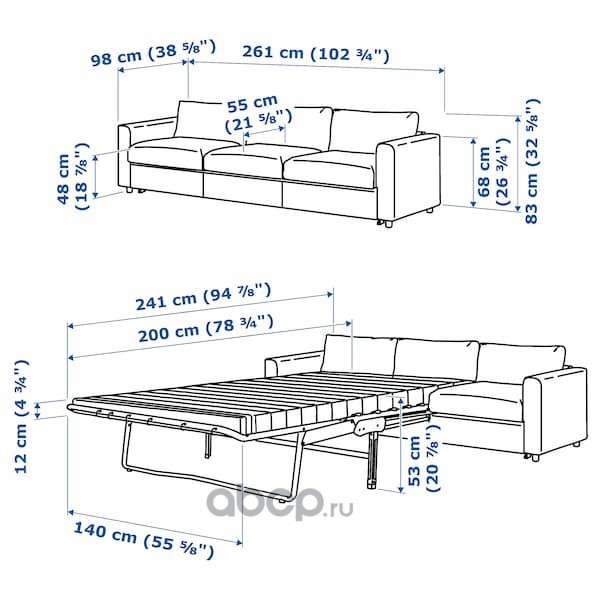 98 cm (38 ⅝")
261 cm (102 ¾")
55 cm
(21 ⅝")
48 cm
(18 ⅞")
68 cm
(26 ¾")
83 cm (32 ⅝")

241 cm (94 ⅞")
200 cm (78 ¾")
12 cm (4 ¾")
53 cm
(20 ⅞")
140 cm (55 ⅝")
abcp.ru