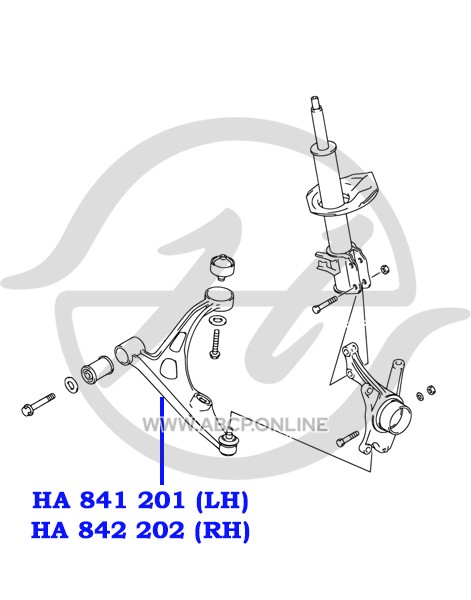 WWW.ABCP.ONLINE

HA 841 201 (LH)
HA 842 202 (RH)