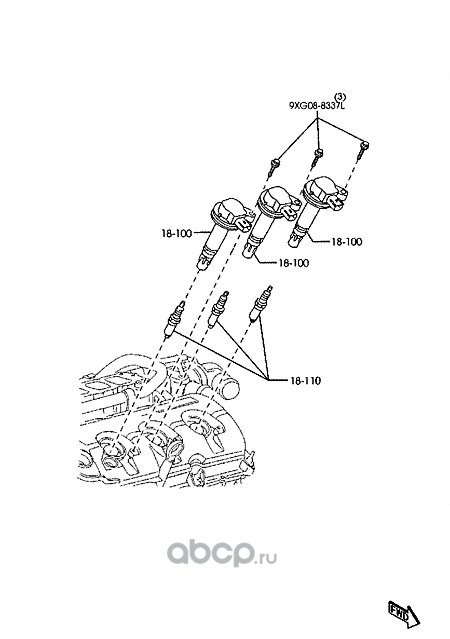 (3)
9XG08-8337L

18-100

18-100

18-100

18-110

abcp.ru

FWD