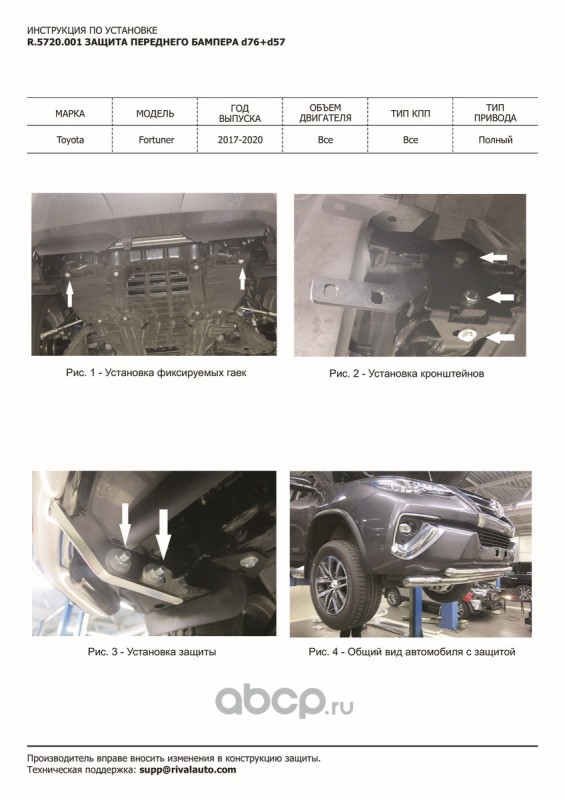 ИНСТРУКЦИЯ ПО УСТАНОВКЕ
R.5720.001 ЗАЩИТА ПЕРЕДНЕГО БАМПЕРА d76+d57

| МАРКА | МОДЕЛЬ | ГОД ВЫПУСКА | ОБЪЕМ ДВИГАТЕЛЯ | ТИП КПП | ТИП ПРИВОДА |
|---|---|---|---|---|---|
| Toyota | Fortuner | 2017-2020 | Все | Все | Полный |

Рис. 1 - Установка фиксируемых гаек

Рис. 2 - Установка кронштейнов

Рис. 3 - Установка защиты

Рис. 4 - Общий вид автомобиля с защитой

abcp.ru

Производитель вправе вносить изменения в конструкцию защиты.
Техническая поддержка: supp@rivalauto.com