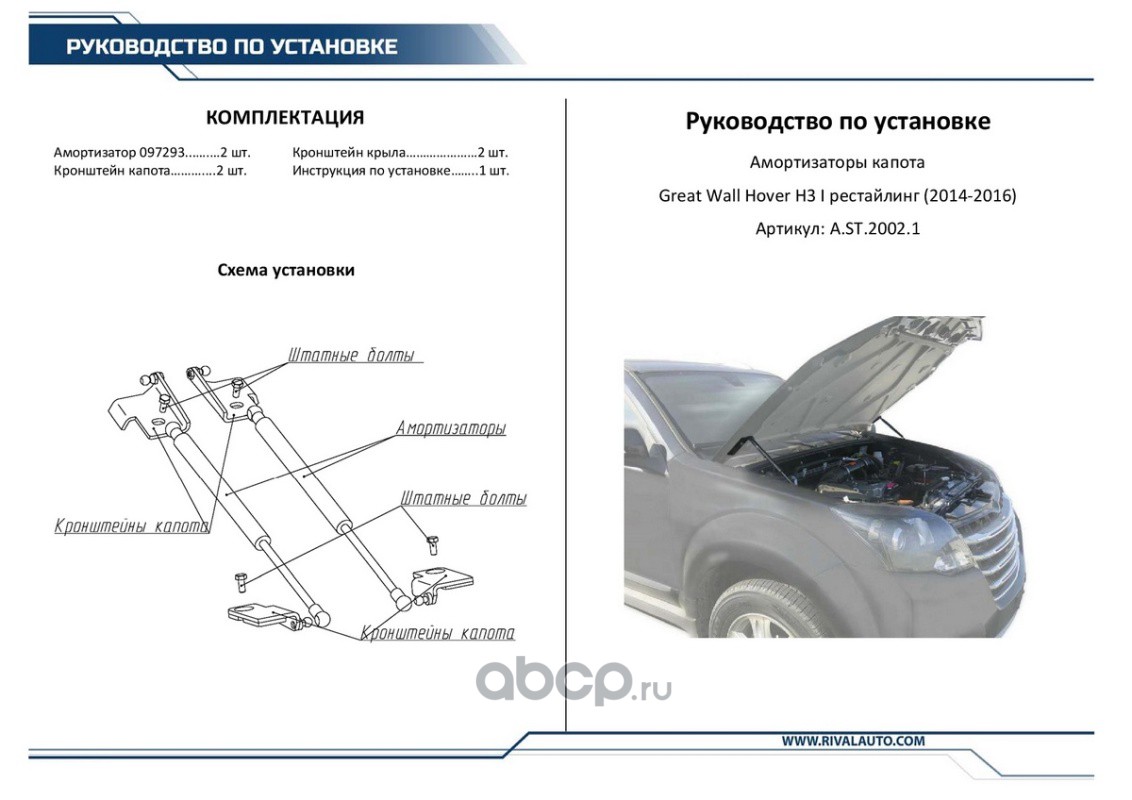 РУКОВОДСТВО ПО УСТАНОВКЕ

КОМПЛЕКТАЦИЯ

Амортизатор 097293..........2 шт.
Кронштейн капота.............2 шт.
Кронштейн крыла.....................2 шт.
Инструкция по установке........1 шт.

Схема установки

Штатные болты
Амортизаторы
Штатные болты
Кронштейны капота
Кронштейны капота

Руководство по установке

Амортизаторы капота

Great Wall Hover H3 I рестайлинг (2014-2016)

Артикул: A.ST.2002.1

abcp.ru

WWW.RIVALAUTO.COM