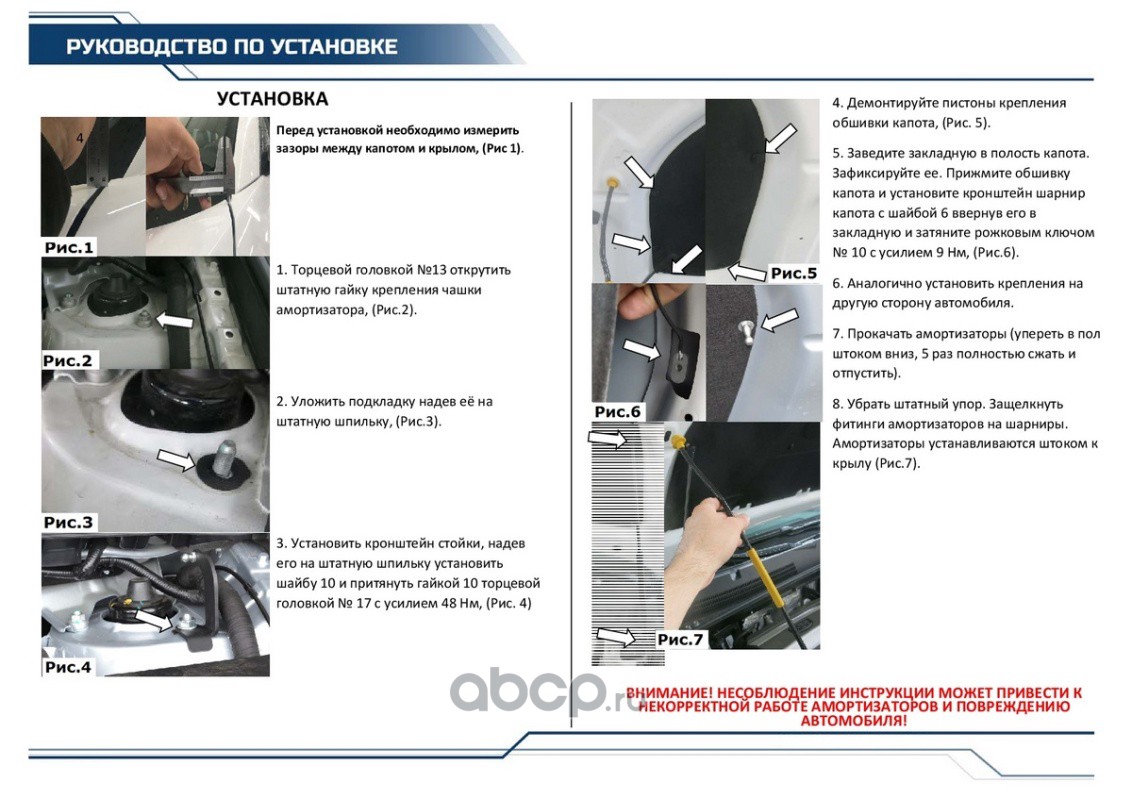 РУКОВОДСТВО ПО УСТАНОВКЕ

УСТАНОВКА

4

Рис.1

Перед установкой необходимо измерить зазоры между капотом и крылом, (Рис 1).

Рис.2

1. Торцевой головкой №13 открутить штатную гайку крепления чашки амортизатора, (Рис.2).

Рис.3

2. Уложить подкладку надев её на штатную шпильку, (Рис.3).

Рис.4

3. Установить кронштейн стойки, надев его на штатную шпильку установить шайбу 10 и притянуть гайкой 10 торцевой головкой № 17 с усилием 48 Нм, (Рис. 4)

Рис.5

Рис.6

Рис.7

4. Демонтируйте пистоны крепления обшивки капота, (Рис. 5).

5. Заведите закладную в полость капота. Зафиксируйте ее. Прижмите обшивку капота и установите кронштейн шарнир капота с шайбой 6 ввернув его в закладную и затяните рожковым ключом № 10 с усилием 9 Нм, (Рис.6).

6. Аналогично установить крепления на другую сторону автомобиля.

7. Прокачать амортизаторы (упереть в пол штоком вниз, 5 раз полностью сжать и отпустить).

8. Убрать штатный упор. Защелкнуть фитинги амортизаторов на шарниры. Амортизаторы устанавливаются штоком к крылу (Рис.7).

abcp.ru

ВНИМАНИЕ! НЕСОБЛЮДЕНИЕ ИНСТРУКЦИИ МОЖЕТ ПРИВЕСТИ К НЕКОРРЕКТНОЙ РАБОТЕ АМОРТИЗАТОРОВ И ПОВРЕЖДЕНИЮ АВТОМОБИЛЯ!