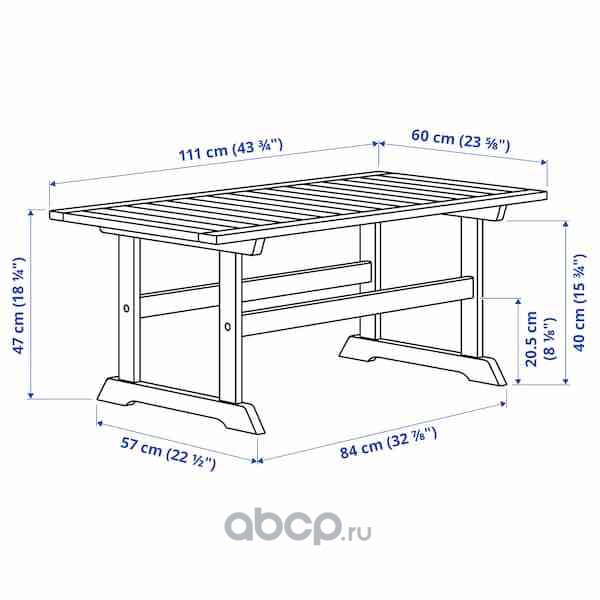 111 cm (43 ¾")

60 cm (23 ⅝")

47 cm (18 ¼")

40 cm (15 ¾")

20.5 cm (8 ⅛")

57 cm (22 ½")

84 cm (32 ⅞")

abcp.ru