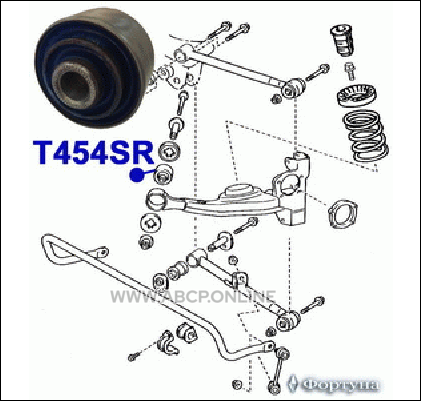 T454SR

WWW.ABCP.ONLINE

Фортуна