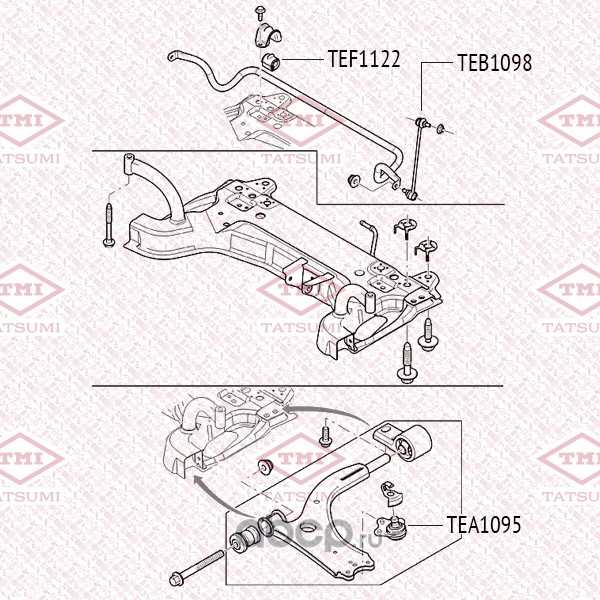 TEF1122

TEB1098

TEA1095

TMI TATSUMI

TMI TATSUMI

TMI TATSUMI

TMI TATSUMI

TMI TATSUMI

TMI TATSUMI

TMI TATSUMI

TMI TATSUMI

TMI TATSUMI

oocp.ru