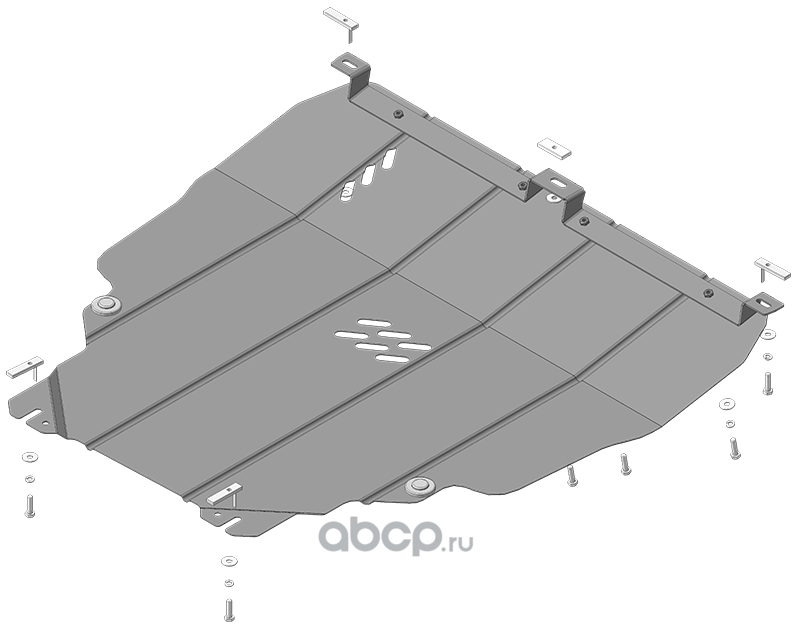 abcp.ru