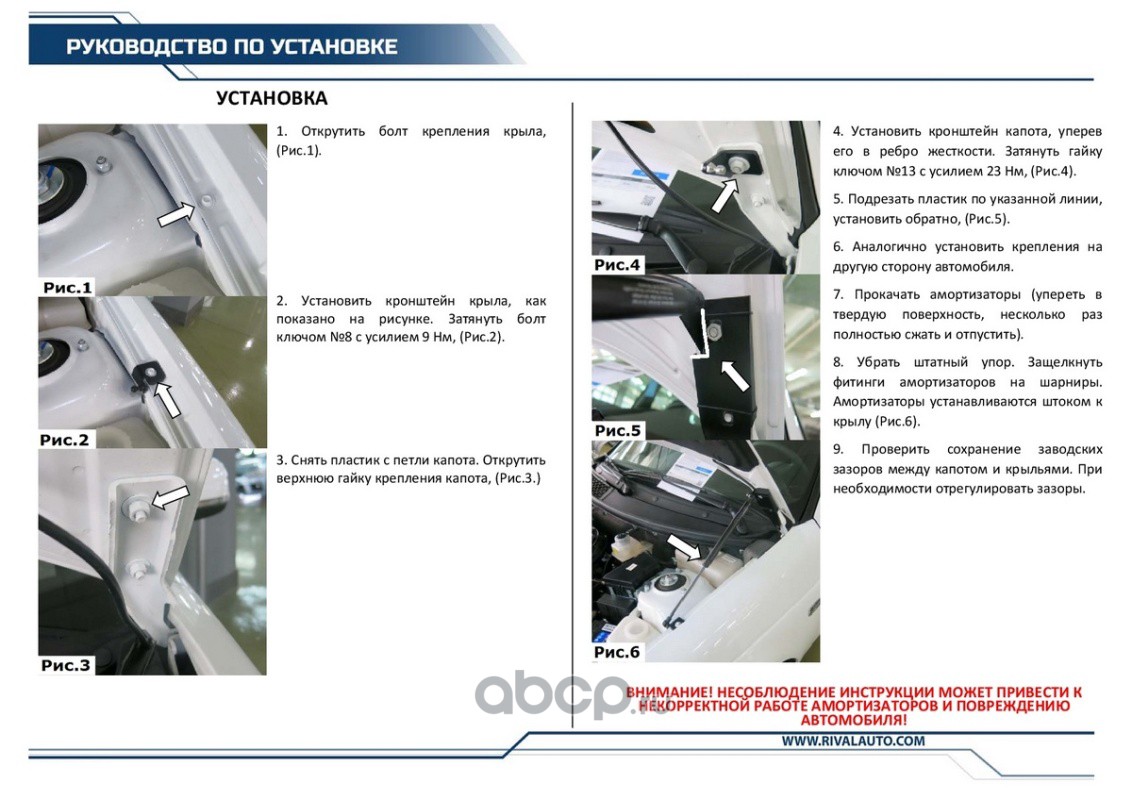 РУКОВОДСТВО ПО УСТАНОВКЕ

УСТАНОВКА

Рис.1

1. Открутить болт крепления крыла, (Рис.1).

Рис.2

2. Установить кронштейн крыла, как показано на рисунке. Затянуть болт ключом №8 с усилием 9 Нм, (Рис.2).

Рис.3

3. Снять пластик с петли капота. Открутить верхнюю гайку крепления капота, (Рис.3.)

Рис.4

Рис.5

Рис.6

4. Установить кронштейн капота, уперев его в ребро жесткости. Затянуть гайку ключом №13 с усилием 23 Нм, (Рис.4).

5. Подрезать пластик по указанной линии, установить обратно, (Рис.5).

6. Аналогично установить крепления на другую сторону автомобиля.

7. Прокачать амортизаторы (упереть в твердую поверхность, несколько раз полностью сжать и отпустить).

8. Убрать штатный упор. Защелкнуть фитинги амортизаторов на шарниры. Амортизаторы устанавливаются штоком к крылу (Рис.6).

9. Проверить сохранение заводских зазоров между капотом и крыльями. При необходимости отрегулировать зазоры.

abcp.ru

ВНИМАНИЕ! НЕСОБЛЮДЕНИЕ ИНСТРУКЦИИ МОЖЕТ ПРИВЕСТИ К НЕКОРРЕКТНОЙ РАБОТЕ АМОРТИЗАТОРОВ И ПОВРЕЖДЕНИЮ АВТОМОБИЛЯ!

WWW.RIVALAUTO.COM