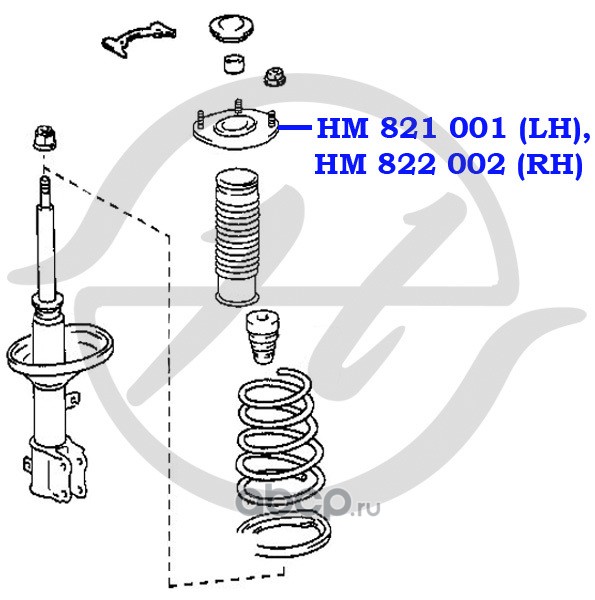 HM 821 001 (LH),
HM 822 002 (RH)

abcp.ru