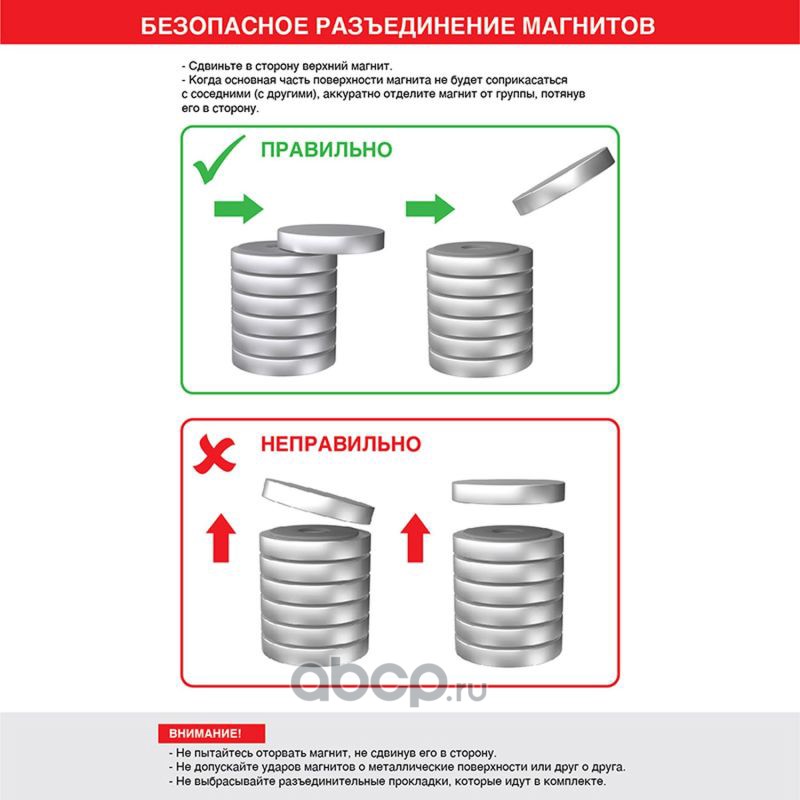 БЕЗОПАСНОЕ РАЗЪЕДИНЕНИЕ МАГНИТОВ

- Сдвиньте в сторону верхний магнит.
- Когда основная часть поверхности магнита не будет соприкасаться с соседними (с другими), аккуратно отделите магнит от группы, потянув его в сторону.

ПРАВИЛЬНО

НЕПРАВИЛЬНО

abcp.ru

ВНИМАНИЕ!
- Не пытайтесь оторвать магнит, не сдвинув его в сторону.
- Не допускайте ударов магнитов о металлические поверхности или друг о друга.
- Не выбрасывайте разъединительные прокладки, которые идут в комплекте.