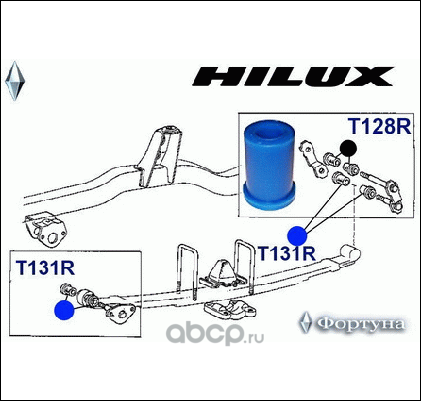 HILUX

T128R

T131R

T131R

Фортуна

abcp.ru