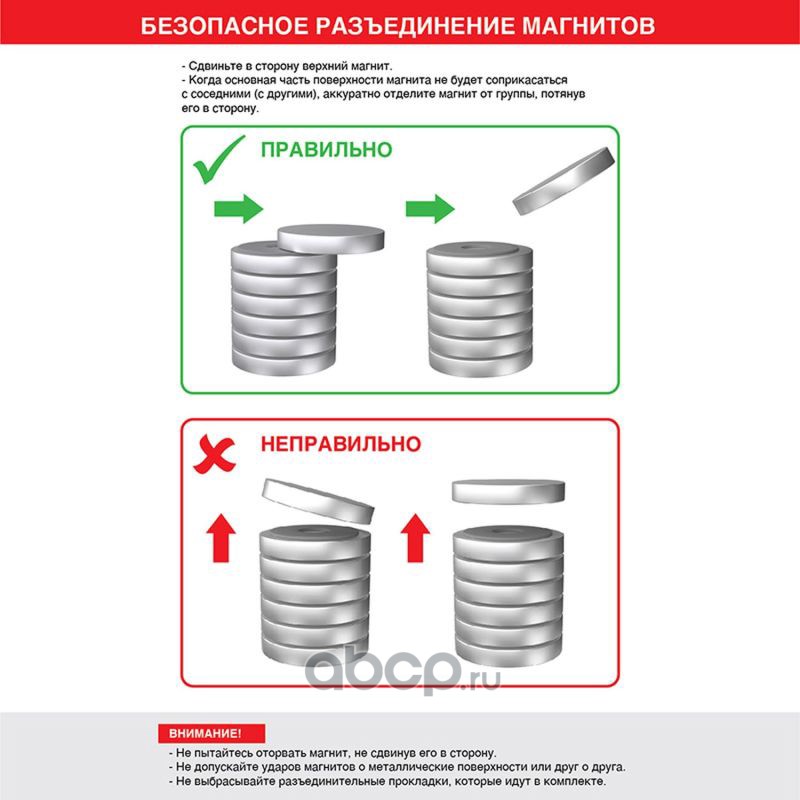 БЕЗОПАСНОЕ РАЗЪЕДИНЕНИЕ МАГНИТОВ

- Сдвиньте в сторону верхний магнит.
- Когда основная часть поверхности магнита не будет соприкасаться с соседними (с другими), аккуратно отделите магнит от группы, потянув его в сторону.

ПРАВИЛЬНО

НЕПРАВИЛЬНО

abcp.ru

ВНИМАНИЕ!
- Не пытайтесь оторвать магнит, не сдвинув его в сторону.
- Не допускайте ударов магнитов о металлические поверхности или друг о друга.
- Не выбрасывайте разъединительные прокладки, которые идут в комплекте.