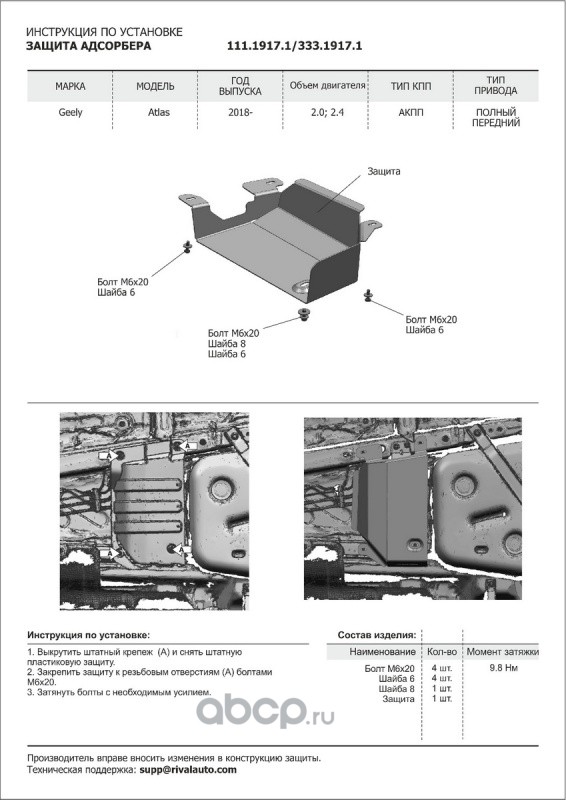 ИНСТРУКЦИЯ ПО УСТАНОВКЕ
ЗАЩИТА АДСОРБЕРА 111.1917.1/333.1917.1

| МАРКА | МОДЕЛЬ | ГОД ВЫПУСКА | Объем двигателя | ТИП КПП | ТИП ПРИВОДА |
|---|---|---|---|---|---|
| Geely | Atlas | 2018- | 2.0; 2.4 | АКПП | ПОЛНЫЙ ПЕРЕДНИЙ |

Защита

Болт М6х20
Шайба 6

Болт М6х20
Шайба 8
Шайба 6

Болт М6х20
Шайба 6

A
A
A
A

Инструкция по установке:

1. Выкрутить штатный крепеж (А) и снять штатную пластиковую защиту.
2. Закрепить защиту к резьбовым отверстиям (А) болтами М6х20.
3. Затянуть болты с необходимым усилием.

Состав изделия:

| Наименование | Кол-во | Момент затяжки |
|---|---|---|
| Болт М6х20 | 4 шт. | 9.8 Нм |
| Шайба 6 | 4 шт. | |
| Шайба 8 | 1 шт. | |
| Защита | 1 шт. | |

abcp.ru

Производитель вправе вносить изменения в конструкцию защиты.
Техническая поддержка: supp@rivalauto.com