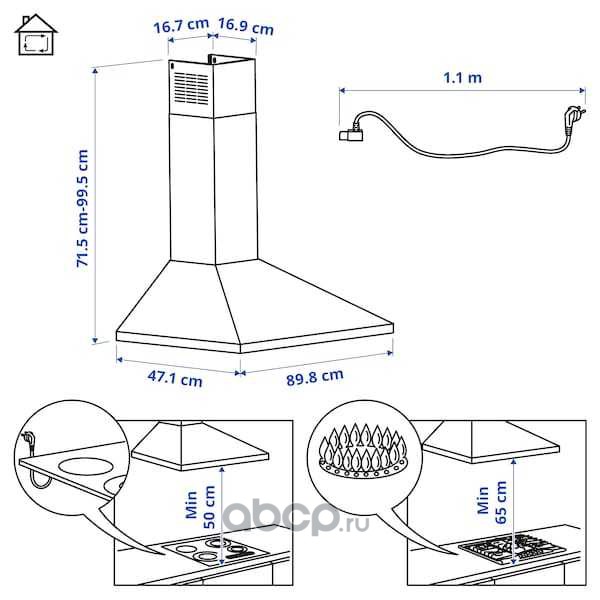 16.7 cm
16.9 cm
1.1 m
71.5 cm-99.5 cm
47.1 cm
89.8 cm
Min 50 cm
abcp.ru
Min 65 cm