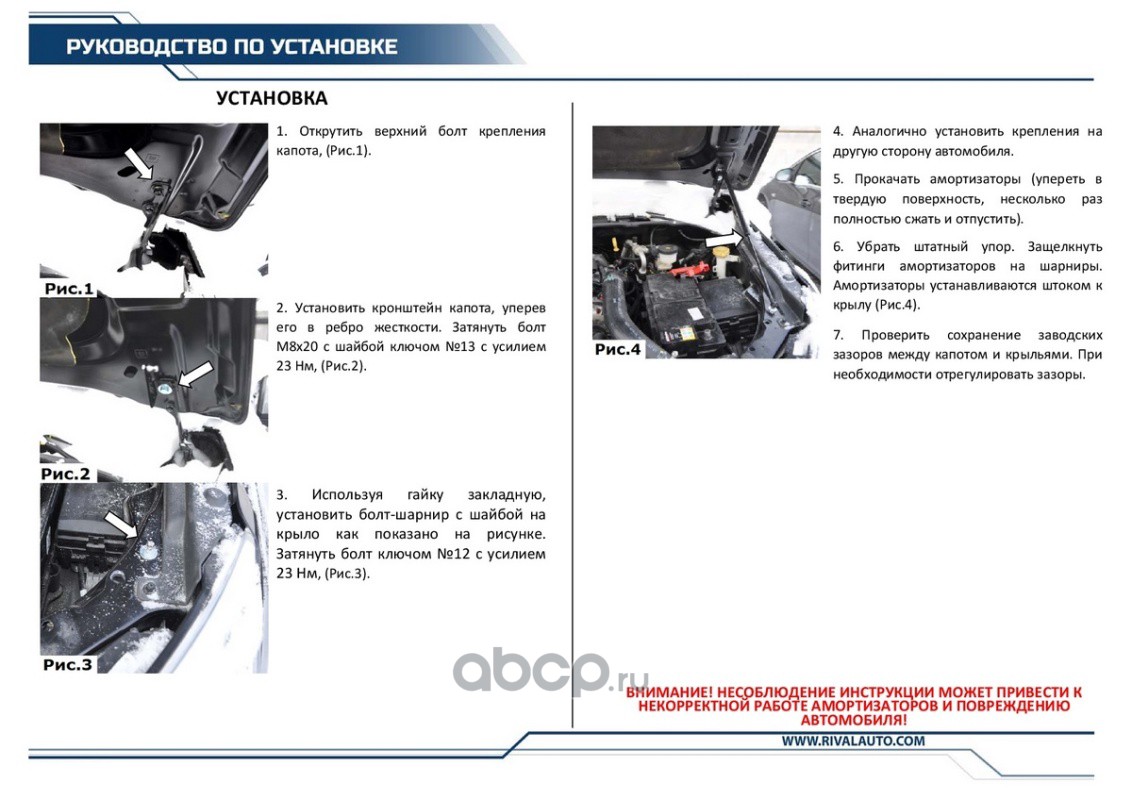 РУКОВОДСТВО ПО УСТАНОВКЕ

УСТАНОВКА

Рис.1

1. Открутить верхний болт крепления капота, (Рис.1).

Рис.2

2. Установить кронштейн капота, уперев его в ребро жесткости. Затянуть болт М8х20 с шайбой ключом №13 с усилием 23 Нм, (Рис.2).

Рис.3

3. Используя гайку закладную, установить болт-шарнир с шайбой на крыло как показано на рисунке. Затянуть болт ключом №12 с усилием 23 Нм, (Рис.3).

Рис.4

4. Аналогично установить крепления на другую сторону автомобиля.

5. Прокачать амортизаторы (упереть в твердую поверхность, несколько раз полностью сжать и отпустить).

6. Убрать штатный упор. Защелкнуть фитинги амортизаторов на шарниры. Амортизаторы устанавливаются штоком к крылу (Рис.4).

7. Проверить сохранение заводских зазоров между капотом и крыльями. При необходимости отрегулировать зазоры.

abcp.ru

ВНИМАНИЕ! НЕСОБЛЮДЕНИЕ ИНСТРУКЦИИ МОЖЕТ ПРИВЕСТИ К НЕКОРРЕКТНОЙ РАБОТЕ АМОРТИЗАТОРОВ И ПОВРЕЖДЕНИЮ АВТОМОБИЛЯ!

WWW.RIVALAUTO.COM