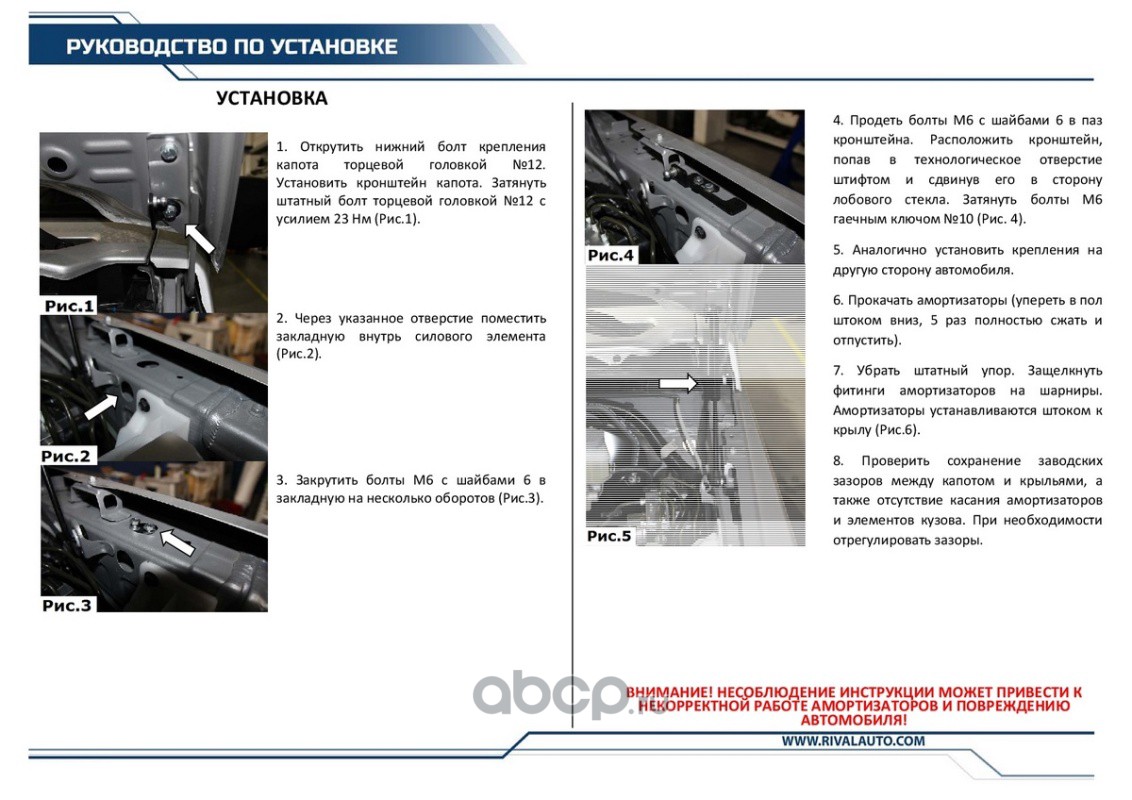 РУКОВОДСТВО ПО УСТАНОВКЕ

УСТАНОВКА

Рис.1

1. Открутить нижний болт крепления капота торцевой головкой №12. Установить кронштейн капота. Затянуть штатный болт торцевой головкой №12 с усилием 23 Нм (Рис.1).

Рис.2

2. Через указанное отверстие поместить закладную внутрь силового элемента (Рис.2).

Рис.3

3. Закрутить болты М6 с шайбами 6 в закладную на несколько оборотов (Рис.3).

Рис.4

Рис.5

4. Продеть болты М6 с шайбами 6 в паз кронштейна. Расположить кронштейн, попав в технологическое отверстие штифтом и сдвинув его в сторону лобового стекла. Затянуть болты М6 гаечным ключом №10 (Рис. 4).

5. Аналогично установить крепления на другую сторону автомобиля.

6. Прокачать амортизаторы (упереть в пол штоком вниз, 5 раз полностью сжать и отпустить).

7. Убрать штатный упор. Защелкнуть фитинги амортизаторов на шарниры. Амортизаторы устанавливаются штоком к крылу (Рис.6).

8. Проверить сохранение заводских зазоров между капотом и крыльями, а также отсутствие касания амортизаторов и элементов кузова. При необходимости отрегулировать зазоры.

abcp.ru

ВНИМАНИЕ! НЕСОБЛЮДЕНИЕ ИНСТРУКЦИИ МОЖЕТ ПРИВЕСТИ К НЕКОРРЕКТНОЙ РАБОТЕ АМОРТИЗАТОРОВ И ПОВРЕЖДЕНИЮ АВТОМОБИЛЯ!

WWW.RIVALAUTO.COM