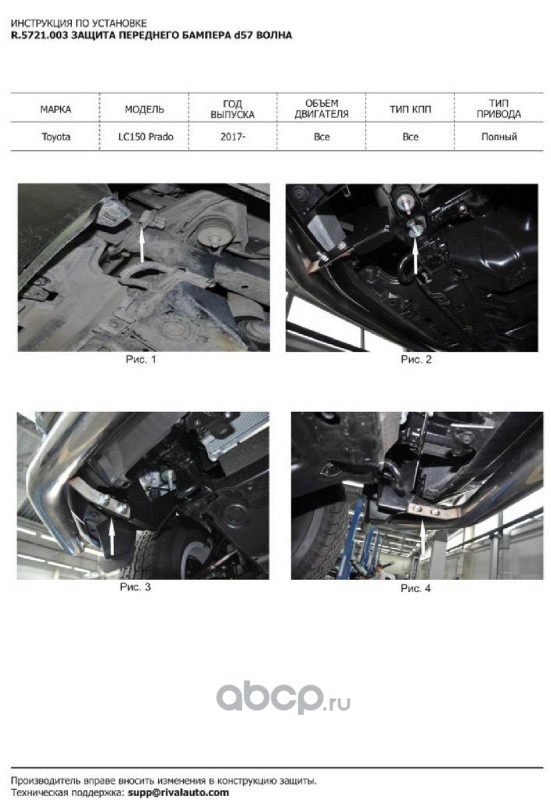 ИНСТРУКЦИЯ ПО УСТАНОВКЕ
R.5721.003 ЗАЩИТА ПЕРЕДНЕГО БАМПЕРА d57 ВОЛНА

| МАРКА | МОДЕЛЬ | ГОД ВЫПУСКА | ОБЪЕМ ДВИГАТЕЛЯ | ТИП КПП | ТИП ПРИВОДА |
|---|---|---|---|---|---|
| Toyota | LC150 Prado | 2017- | Все | Все | Полный |

Рис. 1

Рис. 2

Рис. 3

Рис. 4

abcp.ru

Производитель вправе вносить изменения в конструкцию защиты.
Техническая поддержка: supp@rivalauto.com