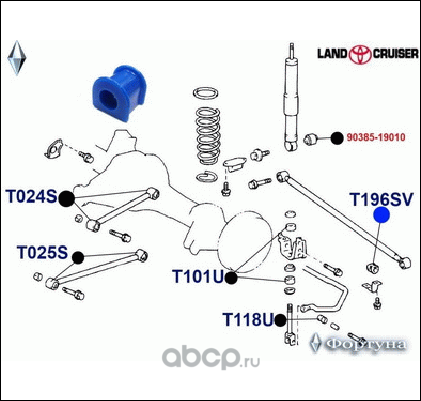 LAND CRUISER

90385-19010

T024S

T196SV

T025S

T101U

T118U

Фортуна

abcp.ru