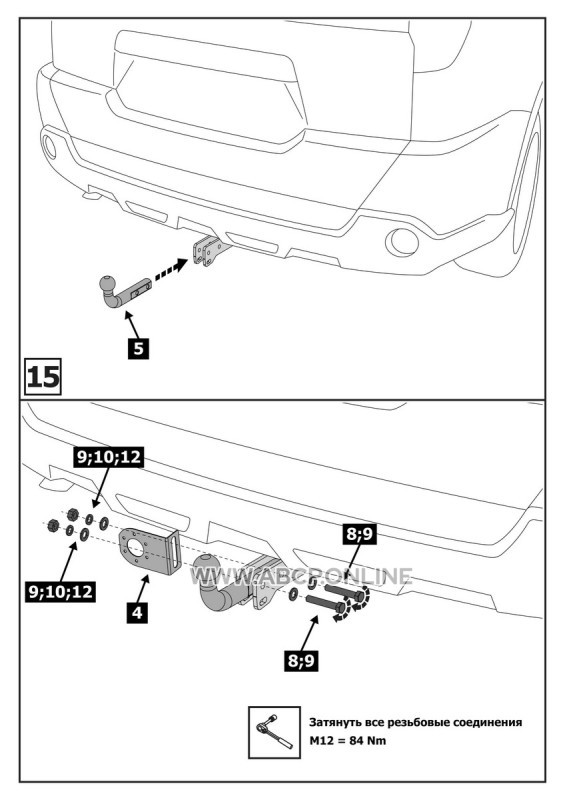 5

15

9;10;12

9;10;12

4

WWW.ABCP.ONLINE

8;9

8;9

Затянуть все резьбовые соединения
M12 = 84 Nm