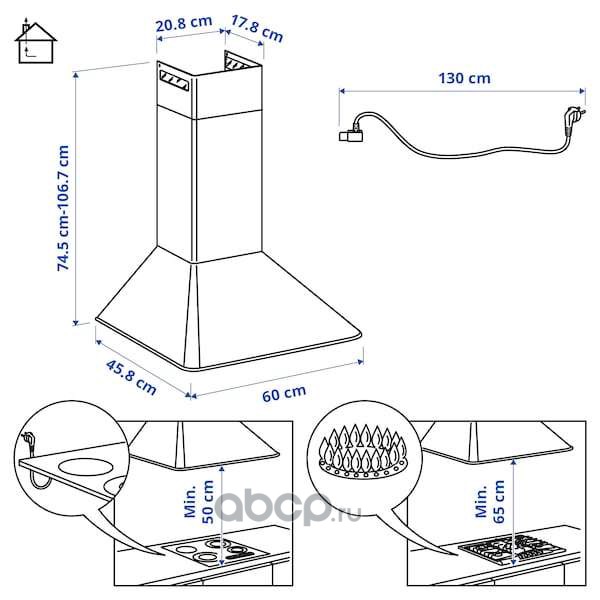 20.8 cm
17.8 cm
130 cm
74.5 cm-106.7 cm
45.8 cm
60 cm
Min. 50 cm
abcp.ru
Min. 65 cm