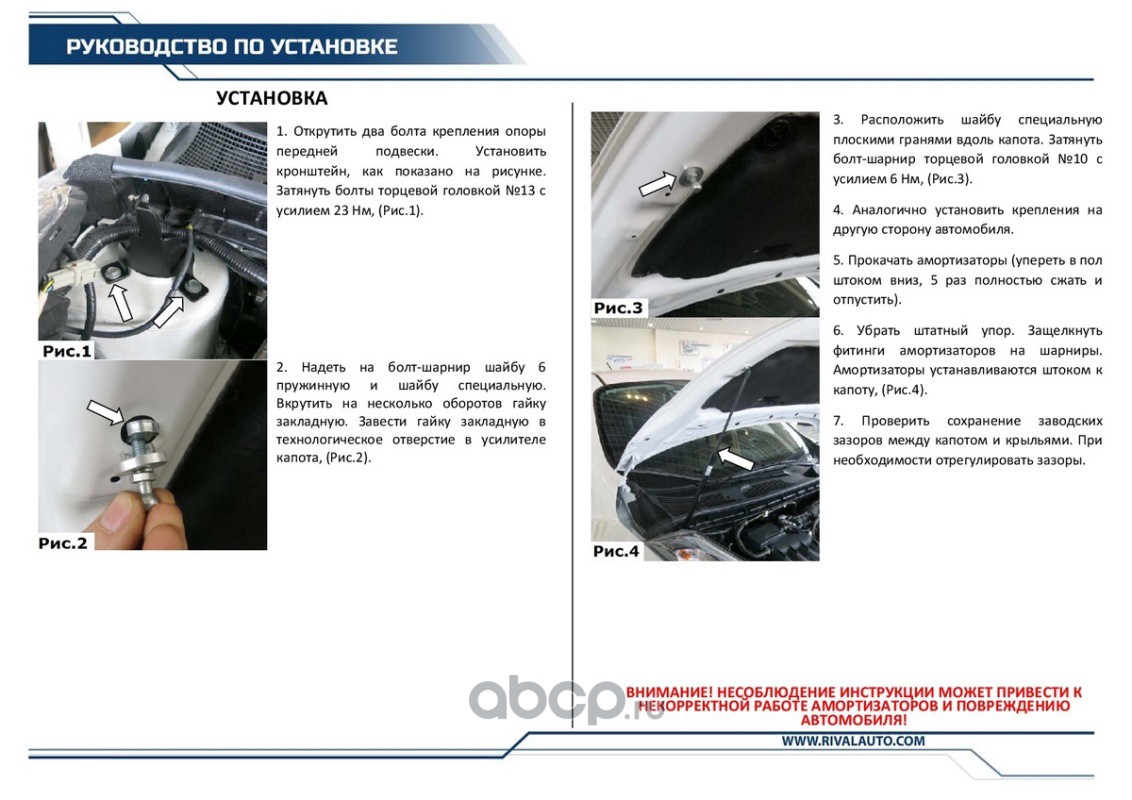 РУКОВОДСТВО ПО УСТАНОВКЕ

УСТАНОВКА

1. Открутить два болта крепления опоры передней подвески. Установить кронштейн, как показано на рисунке. Затянуть болты торцевой головкой №13 с усилием 23 Нм, (Рис.1).

Рис.1

2. Надеть на болт-шарнир шайбу 6 пружинную и шайбу специальную. Вкрутить на несколько оборотов гайку закладную. Завести гайку закладную в технологическое отверстие в усилителе капота, (Рис.2).

Рис.2

Рис.3

Рис.4

3. Расположить шайбу специальную плоскими гранями вдоль капота. Затянуть болт-шарнир торцевой головкой №10 с усилием 6 Нм, (Рис.3).

4. Аналогично установить крепления на другую сторону автомобиля.

5. Прокачать амортизаторы (упереть в пол штоком вниз, 5 раз полностью сжать и отпустить).

6. Убрать штатный упор. Защелкнуть фитинги амортизаторов на шарниры. Амортизаторы устанавливаются штоком к капоту, (Рис.4).

7. Проверить сохранение заводских зазоров между капотом и крыльями. При необходимости отрегулировать зазоры.

abcp.ru

ВНИМАНИЕ! НЕСОБЛЮДЕНИЕ ИНСТРУКЦИИ МОЖЕТ ПРИВЕСТИ К НЕКОРРЕКТНОЙ РАБОТЕ АМОРТИЗАТОРОВ И ПОВРЕЖДЕНИЮ АВТОМОБИЛЯ!

WWW.RIVALAUTO.COM