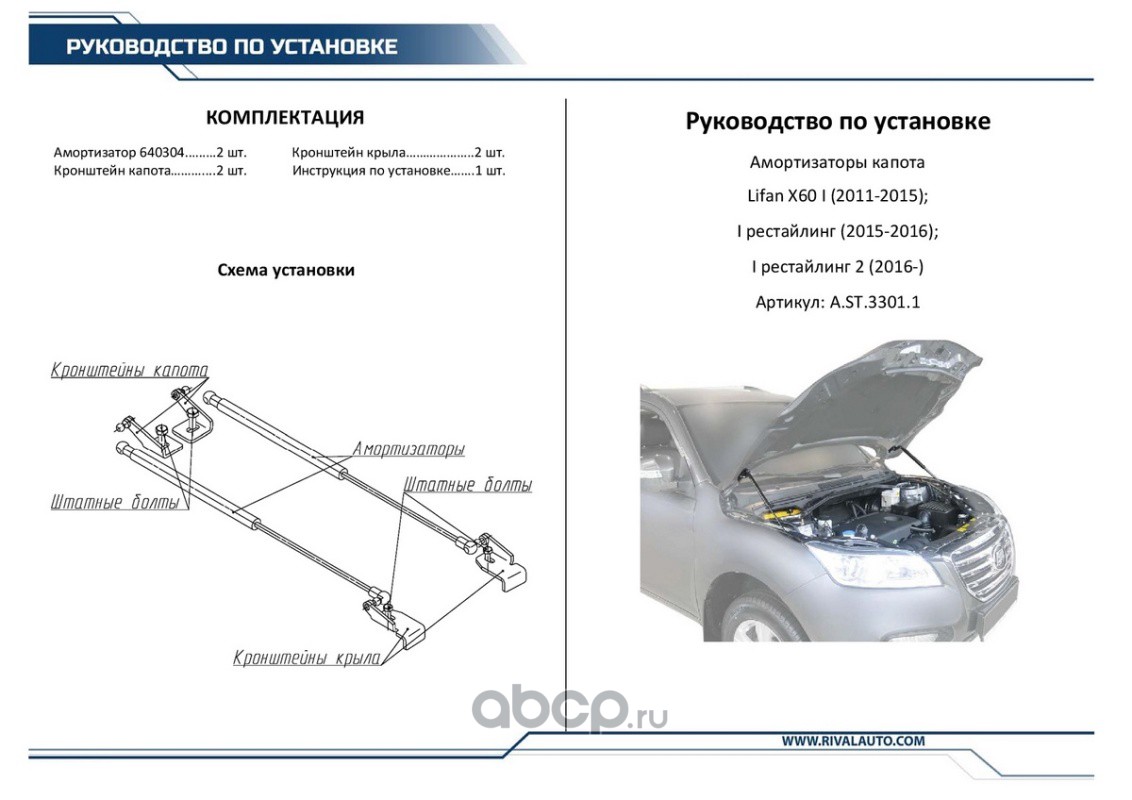 РУКОВОДСТВО ПО УСТАНОВКЕ

КОМПЛЕКТАЦИЯ

Амортизатор 640304.........2 шт.
Кронштейн капота.............2 шт.
Кронштейн крыла....................2 шт.
Инструкция по установке.......1 шт.

Схема установки

Кронштейны капота
Амортизаторы
Штатные болты
Штатные болты
Кронштейны крыла

Руководство по установке

Амортизаторы капота

Lifan X60 I (2011-2015);

I рестайлинг (2015-2016);

I рестайлинг 2 (2016-)

Артикул: A.ST.3301.1

abcp.ru

WWW.RIVALAUTO.COM