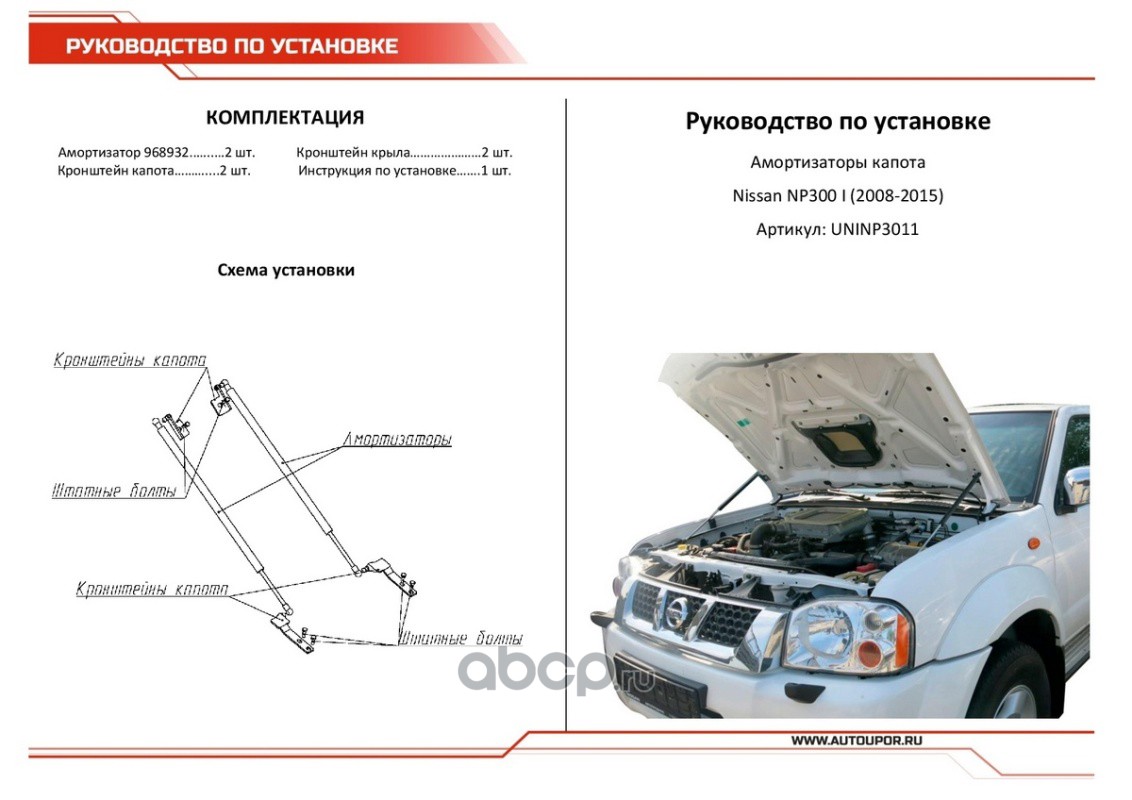 РУКОВОДСТВО ПО УСТАНОВКЕ

КОМПЛЕКТАЦИЯ

Амортизатор 968932..........2 шт.
Кронштейн капота.............2 шт.

Кронштейн крыла.....................2 шт.
Инструкция по установке.......1 шт.

Схема установки

Кронштейны капота
Амортизаторы
Штатные болты
Кронштейны капота
Штатные болты

Руководство по установке

Амортизаторы капота

Nissan NP300 I (2008-2015)

Артикул: UNINP3011

abcp.ru

WWW.AUTOUPOR.RU