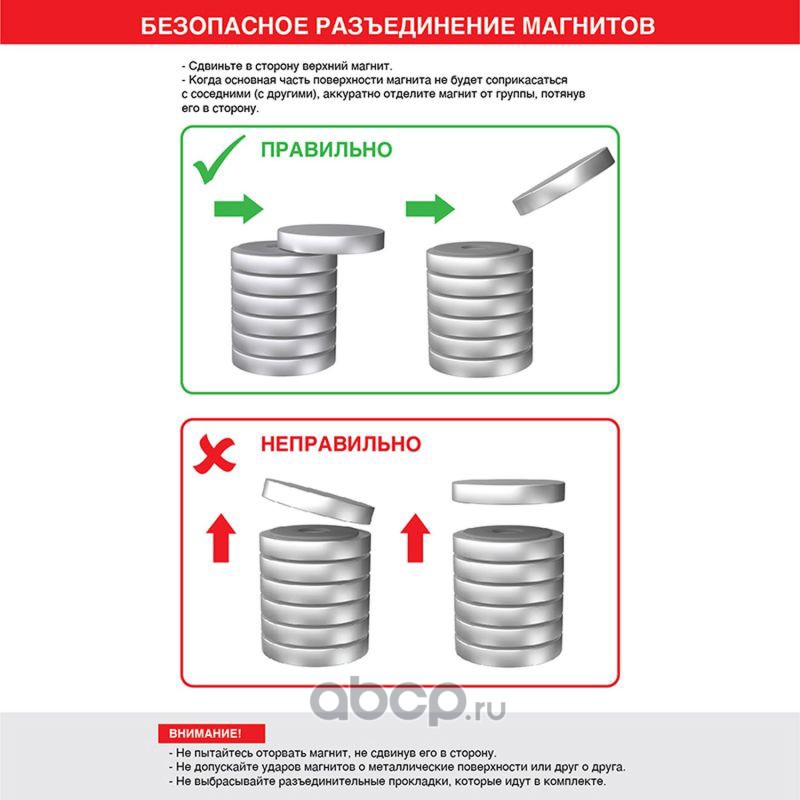 БЕЗОПАСНОЕ РАЗЪЕДИНЕНИЕ МАГНИТОВ

- Сдвиньте в сторону верхний магнит.
- Когда основная часть поверхности магнита не будет соприкасаться с соседними (с другими), аккуратно отделите магнит от группы, потянув его в сторону.

ПРАВИЛЬНО

НЕПРАВИЛЬНО

abcp.ru

ВНИМАНИЕ!
- Не пытайтесь оторвать магнит, не сдвинув его в сторону.
- Не допускайте ударов магнитов о металлические поверхности или друг о друга.
- Не выбрасывайте разъединительные прокладки, которые идут в комплекте.