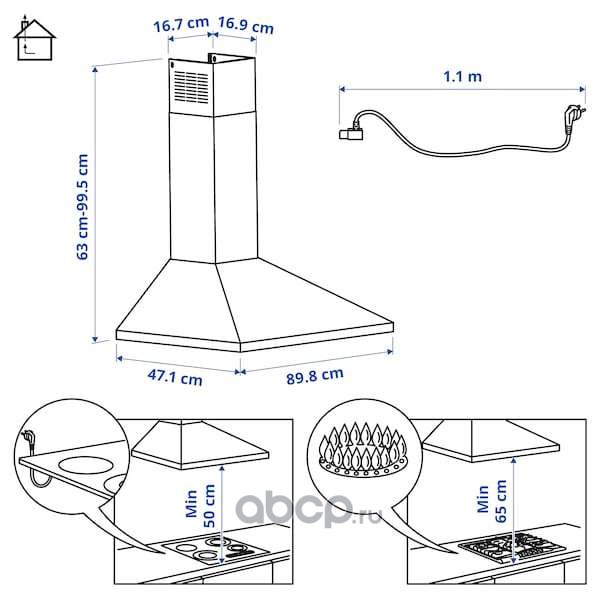 16.7 cm
16.9 cm
1.1 m
63 cm-99.5 cm
47.1 cm
89.8 cm
Min 50 cm
abcp.ru
Min 65 cm