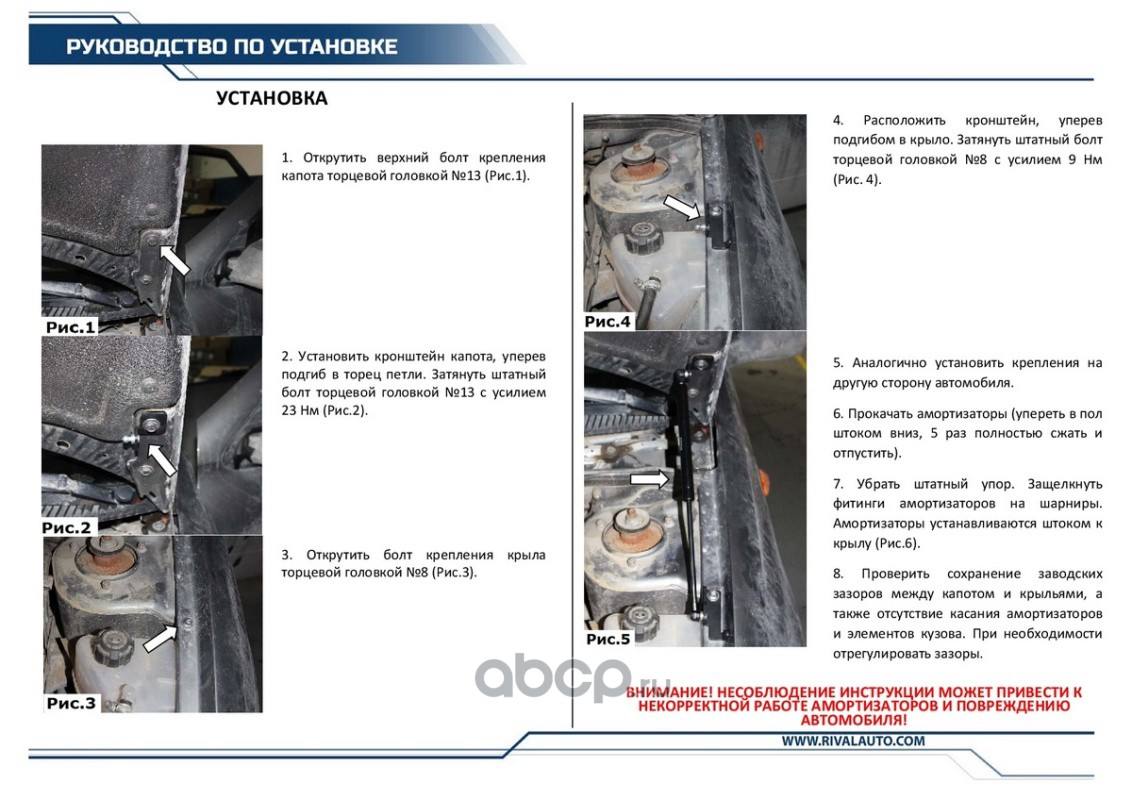 РУКОВОДСТВО ПО УСТАНОВКЕ

УСТАНОВКА

Рис.1

1. Открутить верхний болт крепления капота торцевой головкой №13 (Рис.1).

Рис.2

2. Установить кронштейн капота, уперев подгиб в торец петли. Затянуть штатный болт торцевой головкой №13 с усилием 23 Нм (Рис.2).

Рис.3

3. Открутить болт крепления крыла торцевой головкой №8 (Рис.3).

Рис.4

4. Расположить кронштейн, уперев подгибом в крыло. Затянуть штатный болт торцевой головкой №8 с усилием 9 Нм (Рис. 4).

Рис.5

5. Аналогично установить крепления на другую сторону автомобиля.

6. Прокачать амортизаторы (упереть в пол штоком вниз, 5 раз полностью сжать и отпустить).

7. Убрать штатный упор. Защелкнуть фитинги амортизаторов на шарниры. Амортизаторы устанавливаются штоком к крылу (Рис.6).

8. Проверить сохранение заводских зазоров между капотом и крыльями, а также отсутствие касания амортизаторов и элементов кузова. При необходимости отрегулировать зазоры.

abcp.ru

ВНИМАНИЕ! НЕСОБЛЮДЕНИЕ ИНСТРУКЦИИ МОЖЕТ ПРИВЕСТИ К НЕКОРРЕКТНОЙ РАБОТЕ АМОРТИЗАТОРОВ И ПОВРЕЖДЕНИЮ АВТОМОБИЛЯ!

WWW.RIVALAUTO.COM