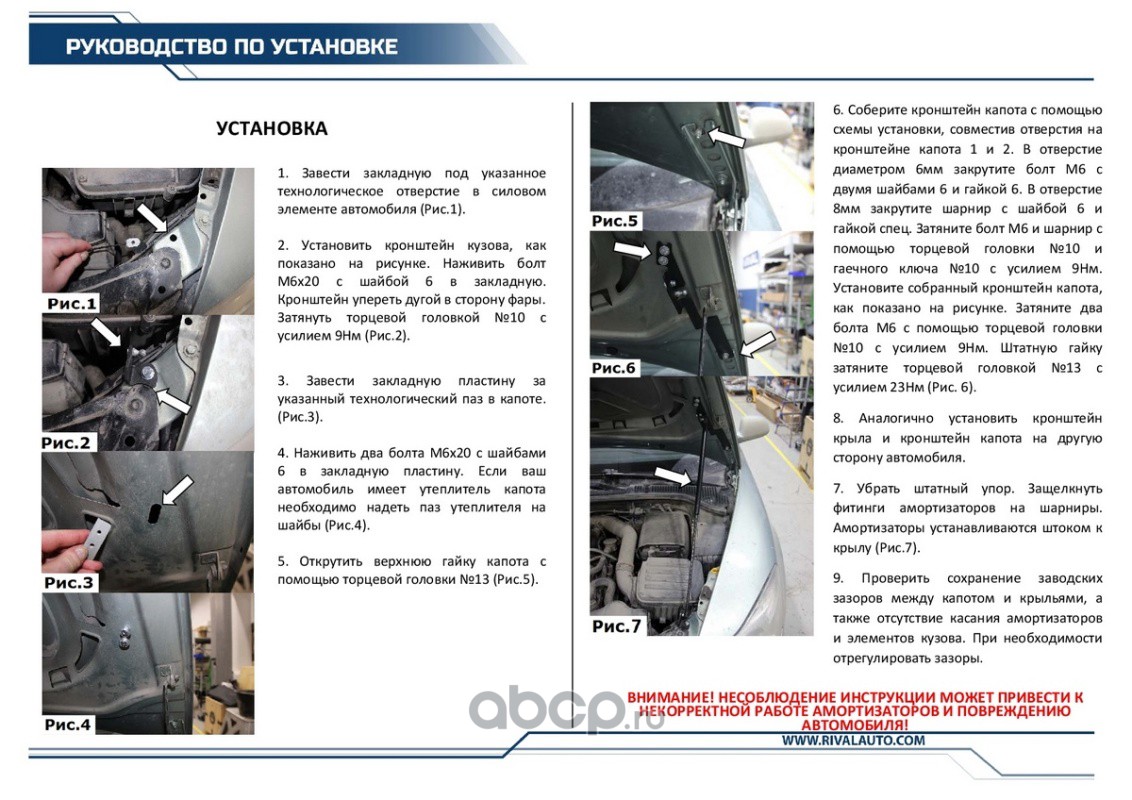 РУКОВОДСТВО ПО УСТАНОВКЕ

УСТАНОВКА

Рис.1

Рис.2

Рис.3

Рис.4

1. Завести закладную под указанное технологическое отверстие в силовом элементе автомобиля (Рис.1).

2. Установить кронштейн кузова, как показано на рисунке. Наживить болт М6х20 с шайбой 6 в закладную. Кронштейн упереть дугой в сторону фары. Затянуть торцевой головкой №10 с усилием 9Нм (Рис.2).

3. Завести закладную пластину за указанный технологический паз в капоте. (Рис.3).

4. Наживить два болта М6х20 с шайбами 6 в закладную пластину. Если ваш автомобиль имеет утеплитель капота необходимо надеть паз утеплителя на шайбы (Рис.4).

5. Открутить верхнюю гайку капота с помощью торцевой головки №13 (Рис.5).

Рис.5

Рис.6

Рис.7

6. Соберите кронштейн капота с помощью схемы установки, совместив отверстия на кронштейне капота 1 и 2. В отверстие диаметром 6мм закрутите болт М6 с двумя шайбами 6 и гайкой 6. В отверстие 8мм закрутите шарнир с шайбой 6 и гайкой спец. Затяните болт М6 и шарнир с помощью торцевой головки №10 и гаечного ключа №10 с усилием 9Нм. Установите собранный кронштейн капота, как показано на рисунке. Затяните два болта М6 с помощью торцевой головки №10 с усилием 9Нм. Штатную гайку затяните торцевой головкой №13 с усилием 23Нм (Рис. 6).

8. Аналогично установить кронштейн крыла и кронштейн капота на другую сторону автомобиля.

7. Убрать штатный упор. Защелкнуть фитинги амортизаторов на шарниры. Амортизаторы устанавливаются штоком к крылу (Рис.7).

9. Проверить сохранение заводских зазоров между капотом и крыльями, а также отсутствие касания амортизаторов и элементов кузова. При необходимости отрегулировать зазоры.

ВНИМАНИЕ! НЕСОБЛЮДЕНИЕ ИНСТРУКЦИИ МОЖЕТ ПРИВЕСТИ К НЕКОРРЕКТНОЙ РАБОТЕ АМОРТИЗАТОРОВ И ПОВРЕЖДЕНИЮ АВТОМОБИЛЯ!

WWW.RIVALAUTO.COM

abcp.ru