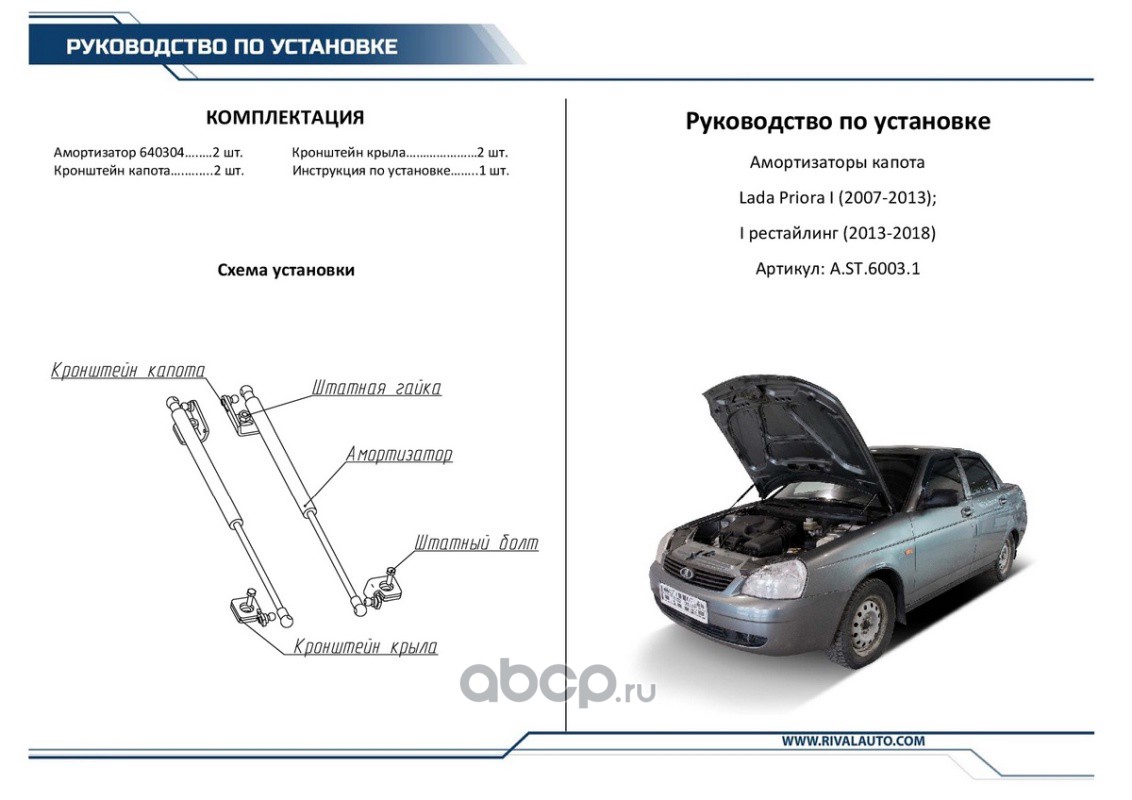 РУКОВОДСТВО ПО УСТАНОВКЕ

КОМПЛЕКТАЦИЯ

Амортизатор 640304……..2 шт.
Кронштейн капота…………2 шт.
Кронштейн крыла…………………2 шт.
Инструкция по установке……..1 шт.

Схема установки

Кронштейн капота
Штатная гайка
Амортизатор
Штатный болт
Кронштейн крыла

Руководство по установке

Амортизаторы капота

Lada Priora I (2007-2013);

I рестайлинг (2013-2018)

Артикул: A.ST.6003.1

abcp.ru

WWW.RIVALAUTO.COM