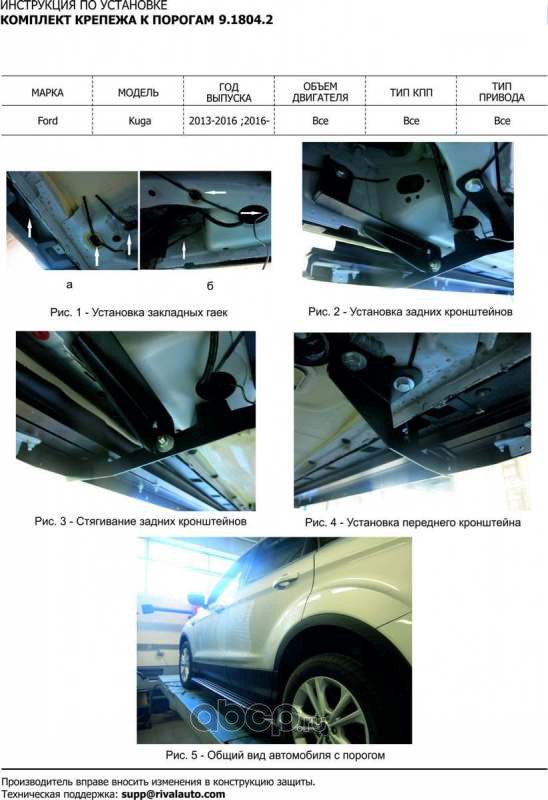 ИНСТРУКЦИЯ ПО УСТАНОВКЕ
КОМПЛЕКТ КРЕПЕЖА К ПОРОГАМ 9.1804.2

| МАРКА | МОДЕЛЬ | ГОД ВЫПУСКА | ОБЪЕМ ДВИГАТЕЛЯ | ТИП КПП | ТИП ПРИВОДА |
|---|---|---|---|---|---|
| Ford | Kuga | 2013-2016 ;2016- | Все | Все | Все |

а

б

Рис. 1 - Установка закладных гаек

Рис. 2 - Установка задних кронштейнов

Рис. 3 - Стягивание задних кронштейнов

Рис. 4 - Установка переднего кронштейна

abcp.ru

Рис. 5 - Общий вид автомобиля с порогом

Производитель вправе вносить изменения в конструкцию защиты.
Техническая поддержка: supp@rivalauto.com