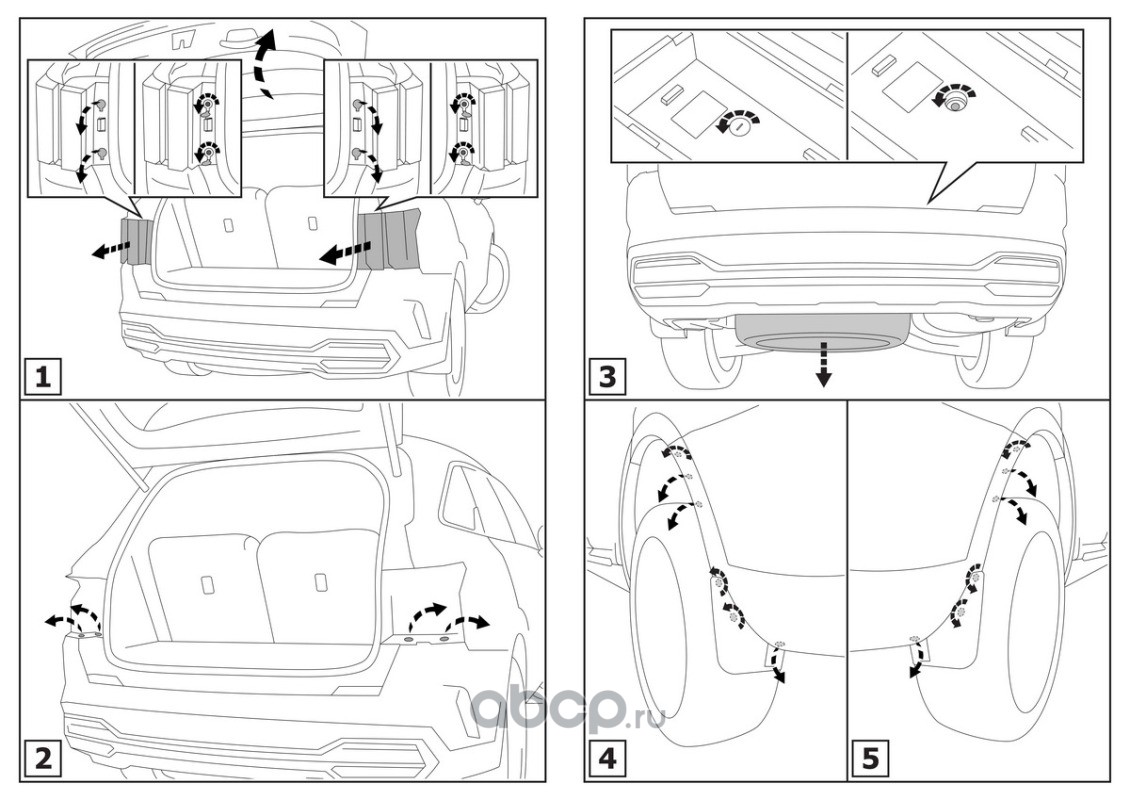 1

2

3

4

5

abcp.ru