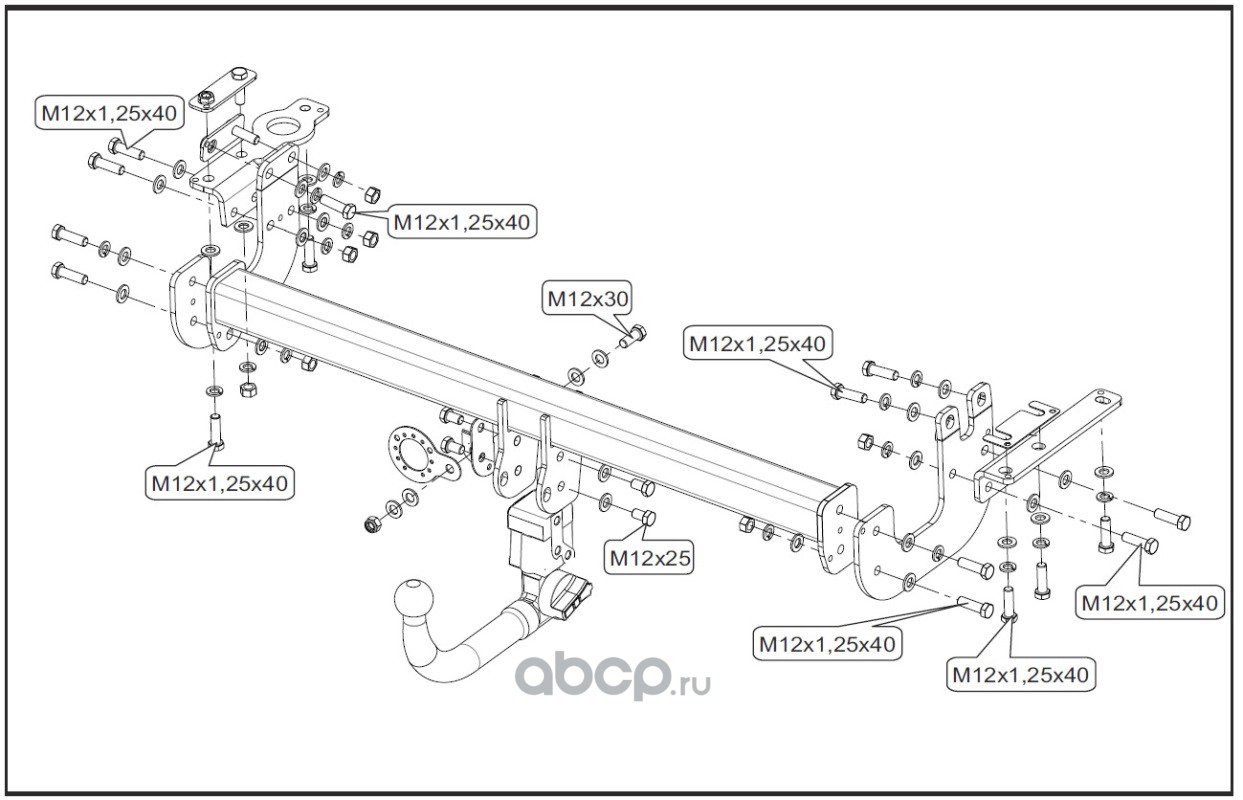 M12x1,25x40

M12x1,25x40

M12x30

M12x1,25x40

M12x1,25x40

M12x25

M12x1,25x40

M12x1,25x40

M12x1,25x40

abcp.ru