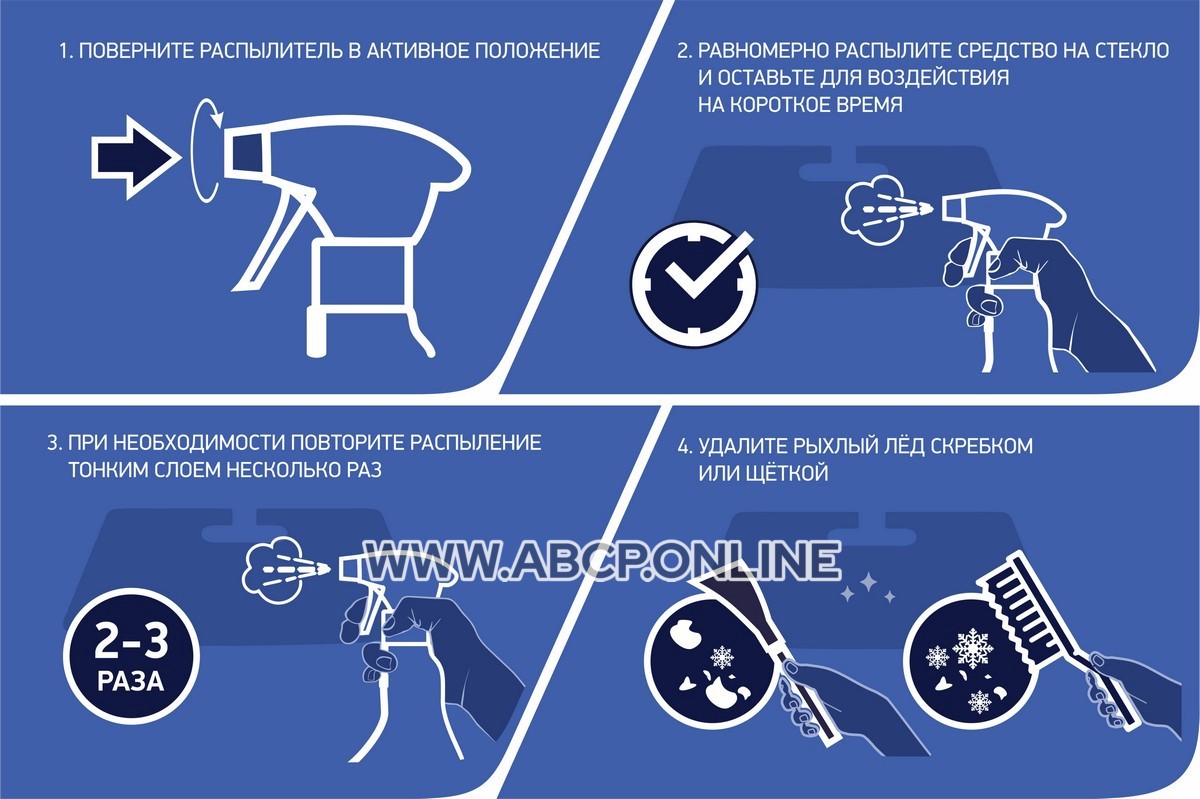 1. ПОВЕРНИТЕ РАСПЫЛИТЕЛЬ В АКТИВНОЕ ПОЛОЖЕНИЕ

2. РАВНОМЕРНО РАСПЫЛИТЕ СРЕДСТВО НА СТЕКЛО И ОСТАВЬТЕ ДЛЯ ВОЗДЕЙСТВИЯ НА КОРОТКОЕ ВРЕМЯ

3. ПРИ НЕОБХОДИМОСТИ ПОВТОРИТЕ РАСПЫЛЕНИЕ ТОНКИМ СЛОЕМ НЕСКОЛЬКО РАЗ

2-3 РАЗА

WWW.ABCP.ONLINE

4. УДАЛИТЕ РЫХЛЫЙ ЛЁД СКРЕБКОМ ИЛИ ЩЁТКОЙ