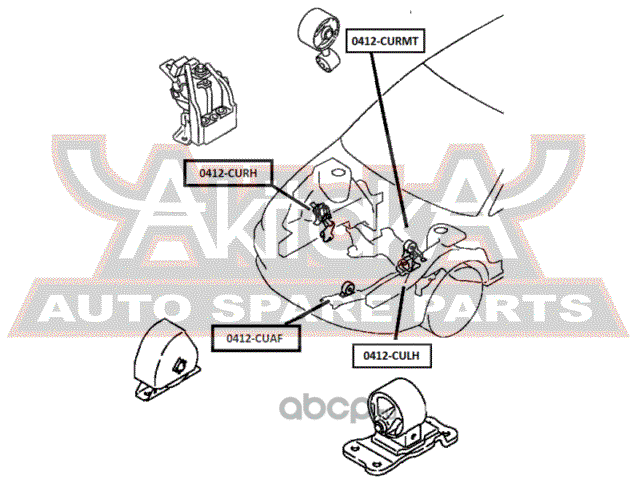 0412-CURMT

0412-CURH

AKITAKA

AUTO SPARE PARTS

0412-CUAF

0412-CULH

abcp