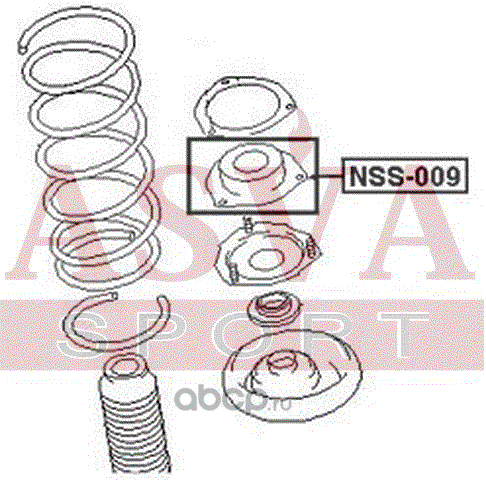 NSS-009

ASVA
SPORT

abcp.ru