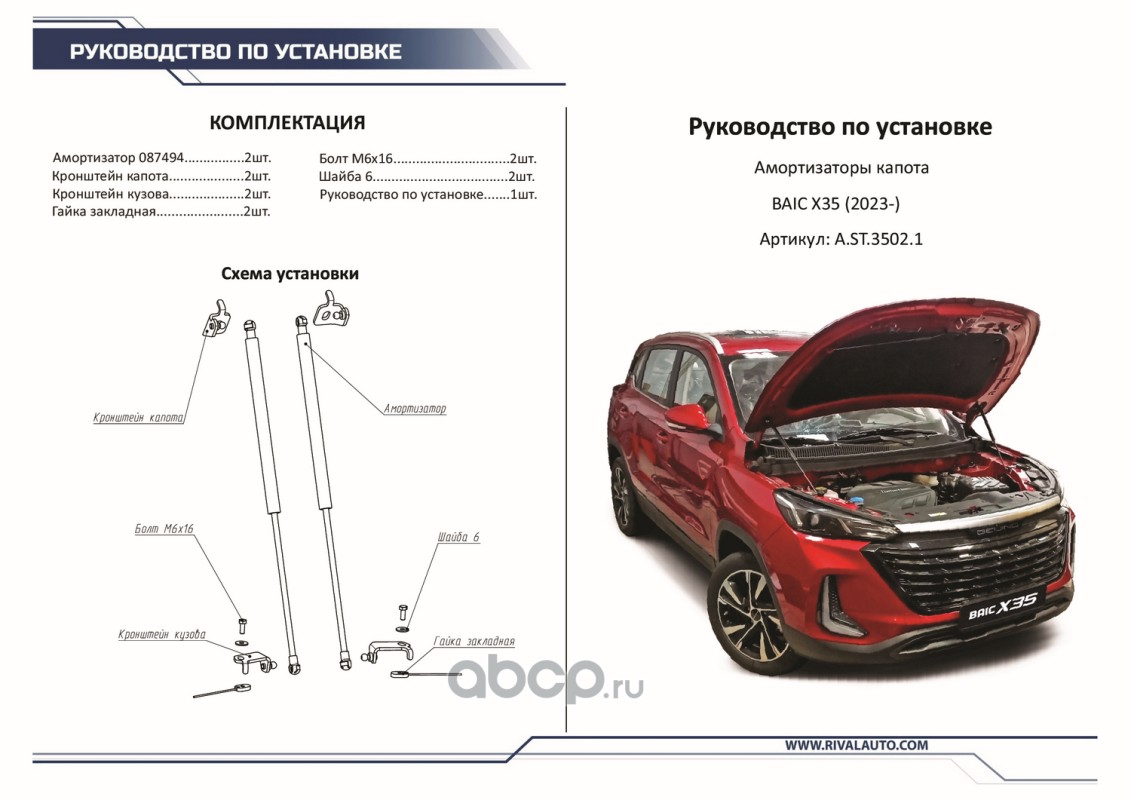 РУКОВОДСТВО ПО УСТАНОВКЕ

КОМПЛЕКТАЦИЯ

Амортизатор 087494................2шт.
Кронштейн капота....................2шт.
Кронштейн кузова....................2шт.
Гайка закладная.......................2шт.

Болт М6х16...............................2шт.
Шайба 6....................................2шт.
Руководство по установке.......1шт.

Схема установки

Кронштейн капота

Амортизатор

Болт М6х16

Шайба 6

Кронштейн кузова

Гайка закладная

Руководство по установке

Амортизаторы капота

BAIC X35 (2023-)

Артикул: A.ST.3502.1

BAIC X35

abcp.ru

WWW.RIVALAUTO.COM