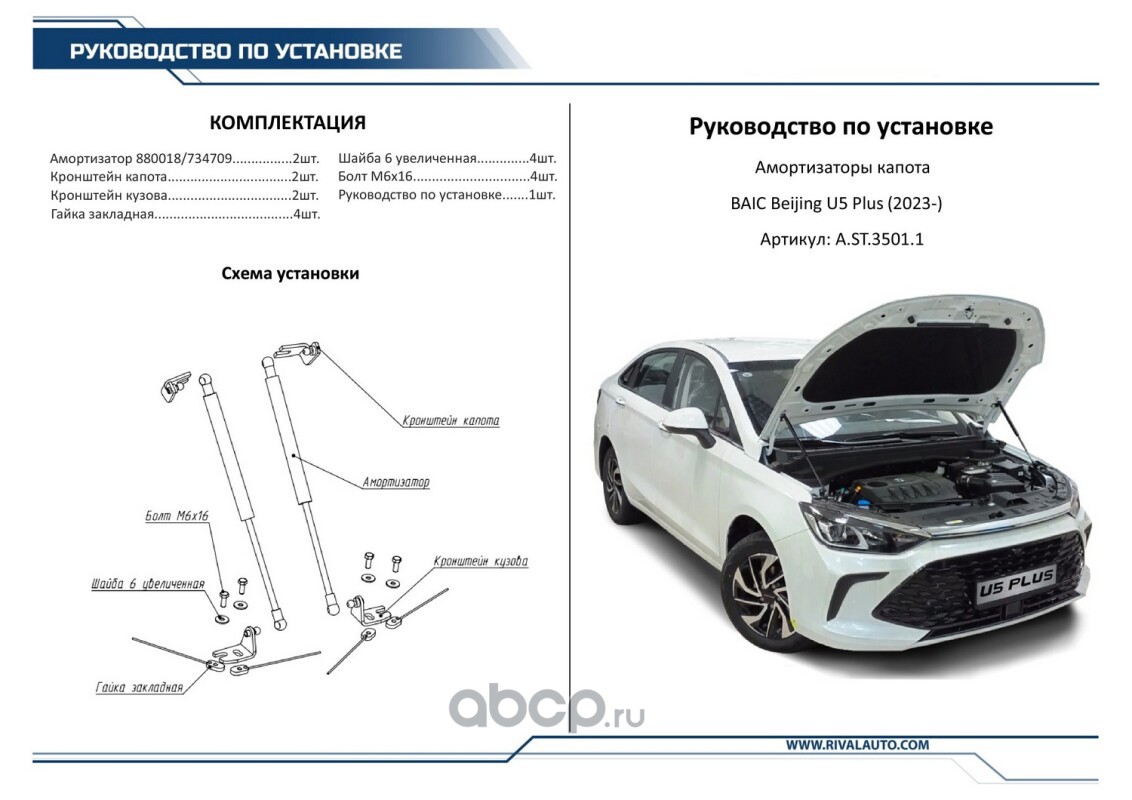 РУКОВОДСТВО ПО УСТАНОВКЕ

КОМПЛЕКТАЦИЯ

Амортизатор 880018/734709................2шт.
Кронштейн капота.................................2шт.
Кронштейн кузова.................................2шт.
Гайка закладная.....................................4шт.

Шайба 6 увеличенная..............4шт.
Болт М6х16...............................4шт.
Руководство по установке.......1шт.

Схема установки

Кронштейн капота

Амортизатор

Болт М6х16

Шайба 6 увеличенная

Кронштейн кузова

Гайка закладная

Руководство по установке

Амортизаторы капота

BAIC Beijing U5 Plus (2023-)

Артикул: A.ST.3501.1

U5 PLUS

abcp.ru

WWW.RIVALAUTO.COM