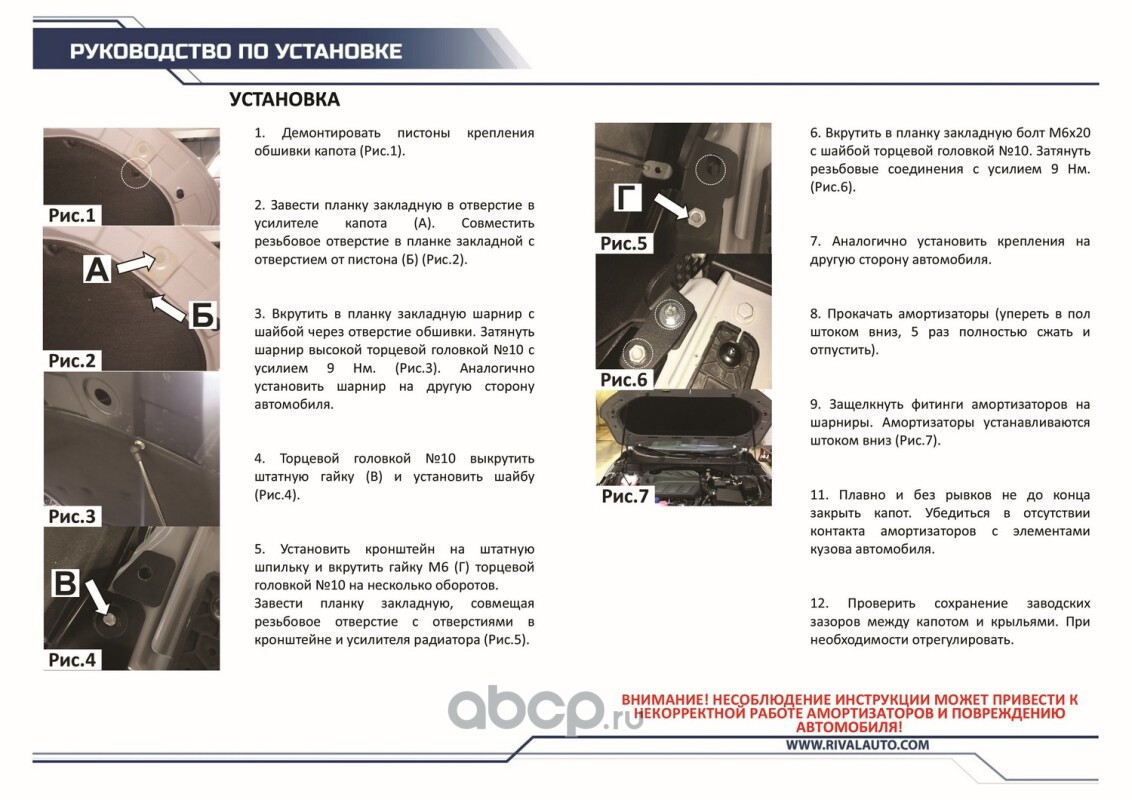 РУКОВОДСТВО ПО УСТАНОВКЕ

УСТАНОВКА

Рис.1

А

Б

Рис.2

Рис.3

В

Рис.4

1. Демонтировать пистоны крепления обшивки капота (Рис.1).

2. Завести планку закладную в отверстие в усилителе капота (А). Совместить резьбовое отверстие в планке закладной с отверстием от пистона (Б) (Рис.2).

3. Вкрутить в планку закладную шарнир с шайбой через отверстие обшивки. Затянуть шарнир высокой торцевой головкой №10 с усилием 9 Нм. (Рис.3). Аналогично установить шарнир на другую сторону автомобиля.

4. Торцевой головкой №10 выкрутить штатную гайку (В) и установить шайбу (Рис.4).

5. Установить кронштейн на штатную шпильку и вкрутить гайку М6 (Г) торцевой головкой №10 на несколько оборотов.
Завести планку закладную, совмещая резьбовое отверстие с отверстиями в кронштейне и усилителя радиатора (Рис.5).

Г

Рис.5

Рис.6

Рис.7

6. Вкрутить в планку закладную болт М6х20 с шайбой торцевой головкой №10. Затянуть резьбовые соединения с усилием 9 Нм. (Рис.6).

7. Аналогично установить крепления на другую сторону автомобиля.

8. Прокачать амортизаторы (упереть в пол штоком вниз, 5 раз полностью сжать и отпустить).

9. Защелкнуть фитинги амортизаторов на шарниры. Амортизаторы устанавливаются штоком вниз (Рис.7).

11. Плавно и без рывков не до конца закрыть капот. Убедиться в отсутствии контакта амортизаторов с элементами кузова автомобиля.

12. Проверить сохранение заводских зазоров между капотом и крыльями. При необходимости отрегулировать.

abcp.ru

ВНИМАНИЕ! НЕСОБЛЮДЕНИЕ ИНСТРУКЦИИ МОЖЕТ ПРИВЕСТИ К НЕКОРРЕКТНОЙ РАБОТЕ АМОРТИЗАТОРОВ И ПОВРЕЖДЕНИЮ АВТОМОБИЛЯ!

WWW.RIVALAUTO.COM