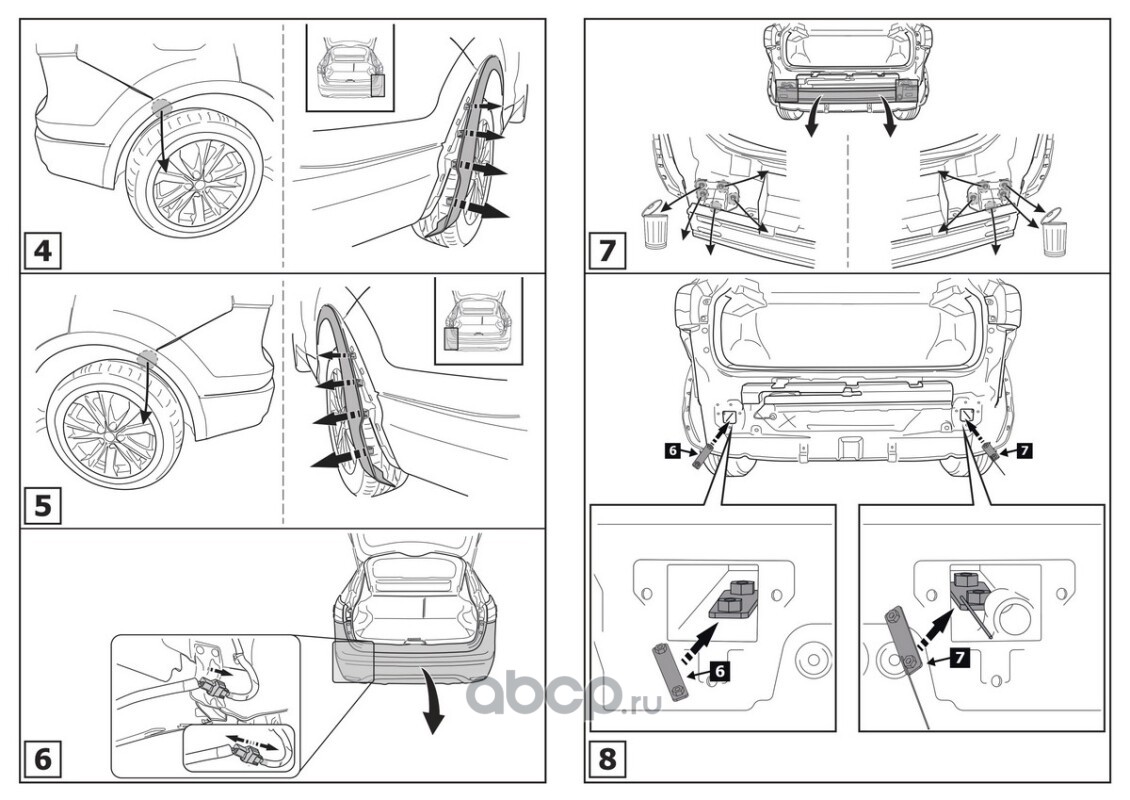 4

5

6

7

6

7

6

7

8

abcp.ru