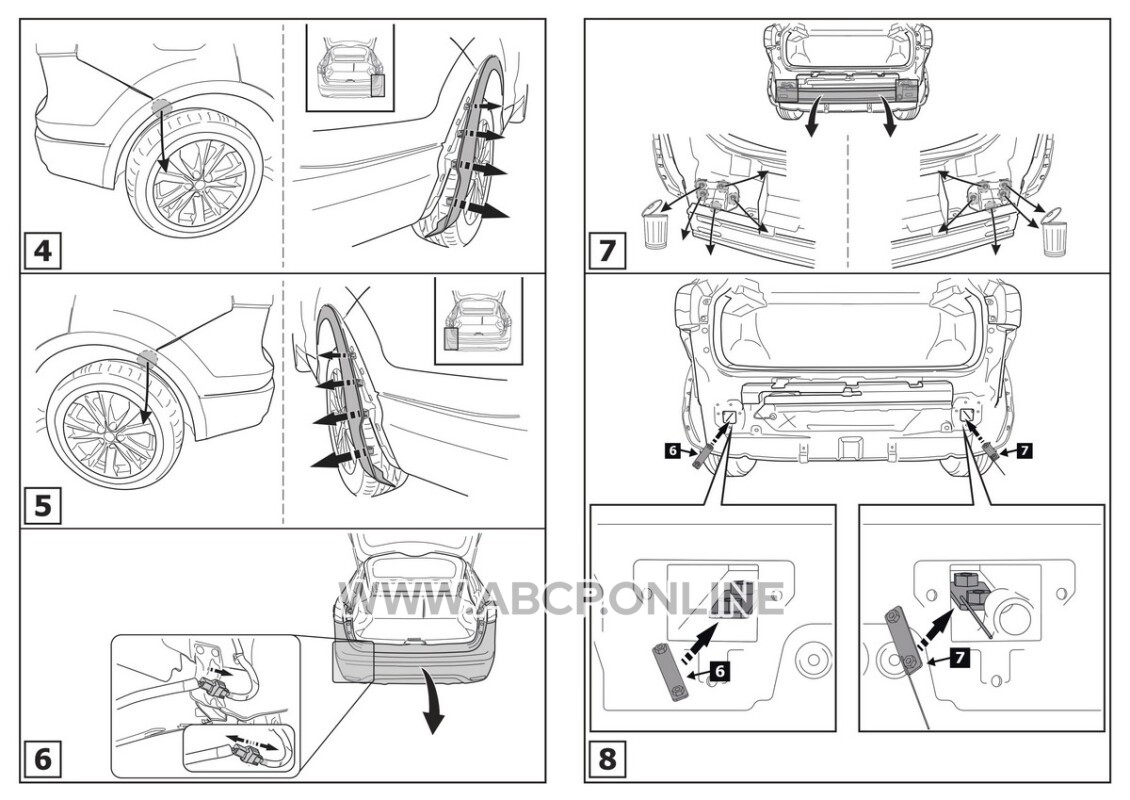 4

5

6

WWW.ABCP.ONLINE

7

6

7

6

7

8