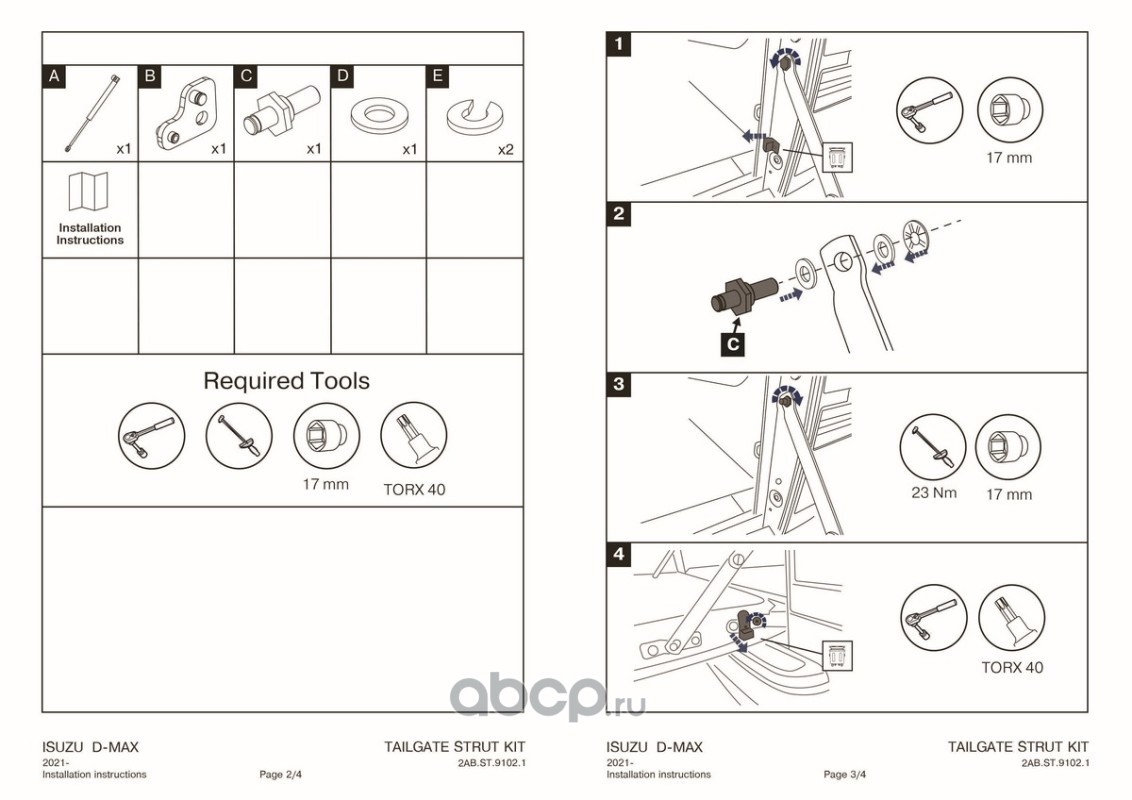 A x1
B x1
C x1
D x1
E x2

Installation Instructions

Required Tools

17 mm
TORX 40

ISUZU D-MAX
2021-
Installation instructions
Page 2/4
TAILGATE STRUT KIT
2AB.ST.9102.1

1
17 mm

2
C

3
23 Nm
17 mm

4
TORX 40

abcp.ru

ISUZU D-MAX
2021-
Installation instructions
Page 3/4
TAILGATE STRUT KIT
2AB.ST.9102.1