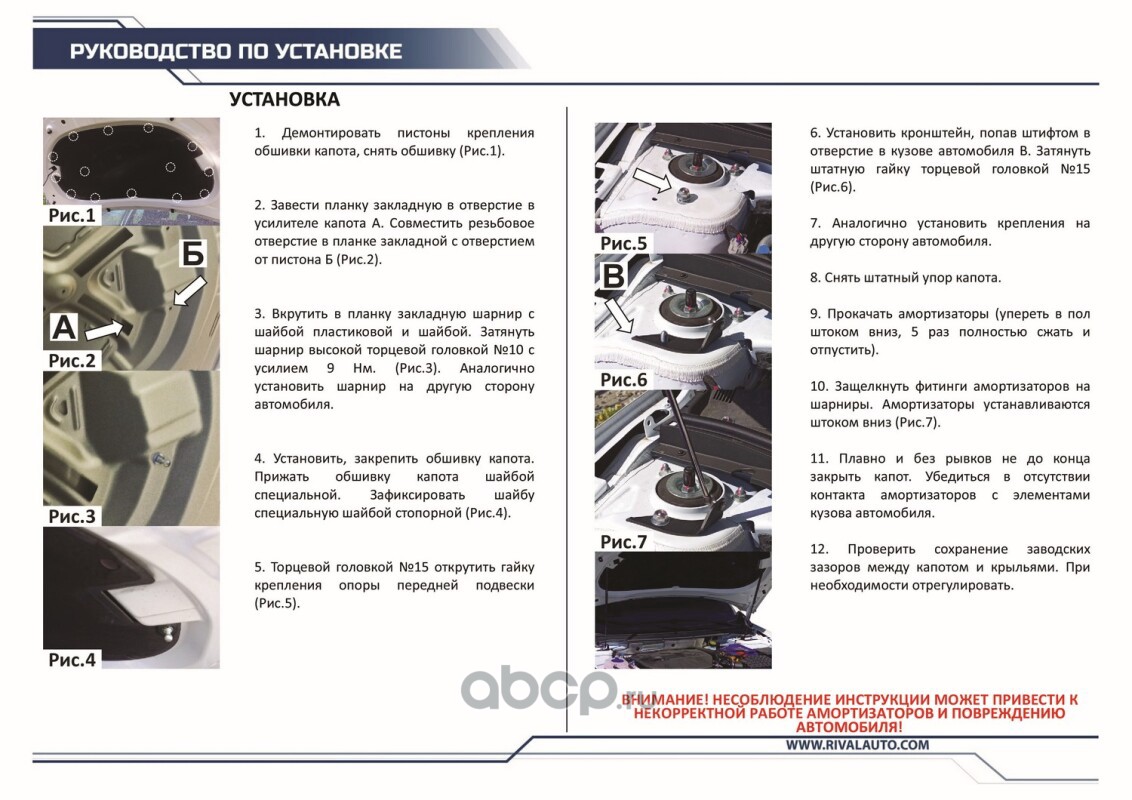 РУКОВОДСТВО ПО УСТАНОВКЕ

УСТАНОВКА

Рис.1

Б

А

Рис.2

Рис.3

Рис.4

1. Демонтировать пистоны крепления обшивки капота, снять обшивку (Рис.1).

2. Завести планку закладную в отверстие в усилителе капота А. Совместить резьбовое отверстие в планке закладной с отверстием от пистона Б (Рис.2).

3. Вкрутить в планку закладную шарнир с шайбой пластиковой и шайбой. Затянуть шарнир высокой торцевой головкой №10 с усилием 9 Нм. (Рис.3). Аналогично установить шарнир на другую сторону автомобиля.

4. Установить, закрепить обшивку капота. Прижать обшивку капота шайбой специальной. Зафиксировать шайбу специальную шайбой стопорной (Рис.4).

5. Торцевой головкой №15 открутить гайку крепления опоры передней подвески (Рис.5).

Рис.5

В

Рис.6

Рис.7

6. Установить кронштейн, попав штифтом в отверстие в кузове автомобиля В. Затянуть штатную гайку торцевой головкой №15 (Рис.6).

7. Аналогично установить крепления на другую сторону автомобиля.

8. Снять штатный упор капота.

9. Прокачать амортизаторы (упереть в пол штоком вниз, 5 раз полностью сжать и отпустить).

10. Защелкнуть фитинги амортизаторов на шарниры. Амортизаторы устанавливаются штоком вниз (Рис.7).

11. Плавно и без рывков не до конца закрыть капот. Убедиться в отсутствии контакта амортизаторов с элементами кузова автомобиля.

12. Проверить сохранение заводских зазоров между капотом и крыльями. При необходимости отрегулировать.

abcp.ru

ВНИМАНИЕ! НЕСОБЛЮДЕНИЕ ИНСТРУКЦИИ МОЖЕТ ПРИВЕСТИ К НЕКОРРЕКТНОЙ РАБОТЕ АМОРТИЗАТОРОВ И ПОВРЕЖДЕНИЮ АВТОМОБИЛЯ!

WWW.RIVALAUTO.COM