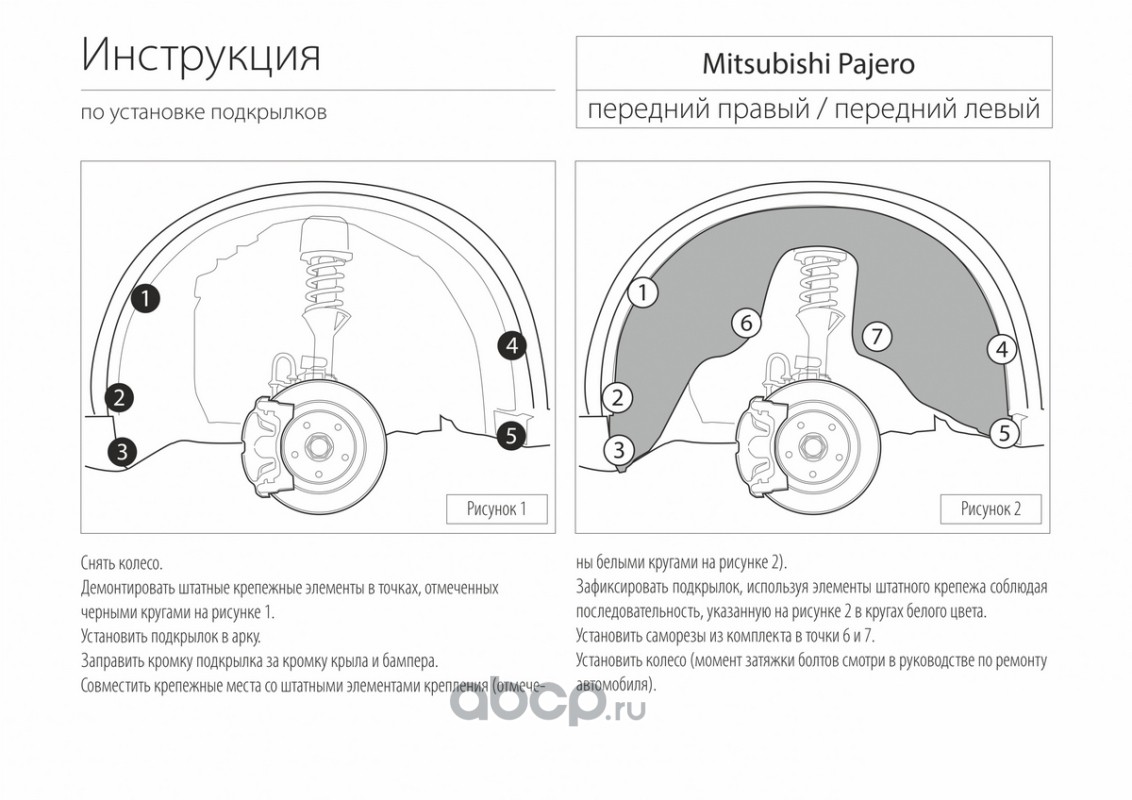 Инструкция

по установке подкрылков

Mitsubishi Pajero

передний правый / передний левый

1
2
3
4
5

Рисунок 1

1
2
3
4
5
6
7

Рисунок 2

Снять колесо.
Демонтировать штатные крепежные элементы в точках, отмеченных черными кругами на рисунке 1.
Установить подкрылок в арку.
Заправить кромку подкрылка за кромку крыла и бампера.
Совместить крепежные места со штатными элементами крепления (отмечены белыми кругами на рисунке 2).
Зафиксировать подкрылок, используя элементы штатного крепежа соблюдая последовательность, указанную на рисунке 2 в кругах белого цвета.
Установить саморезы из комплекта в точки 6 и 7.
Установить колесо (момент затяжки болтов смотри в руководстве по ремонту автомобиля).

abcp.ru