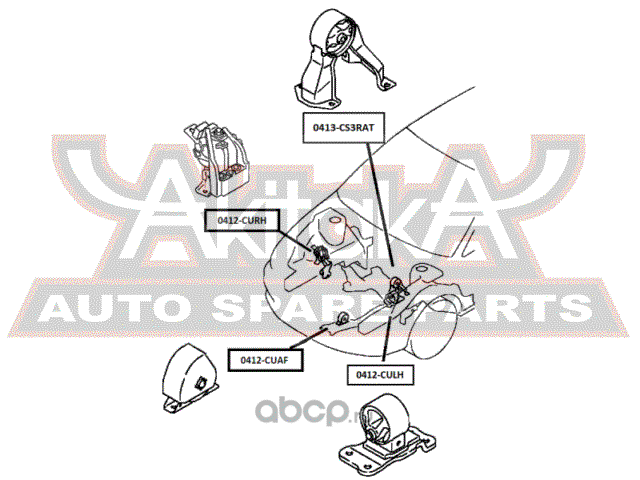 0413-CS3RAT

Akitaka

0412-CURH

AUTO SPARE PARTS

0412-CUAF

0412-CULH

abcp.ru